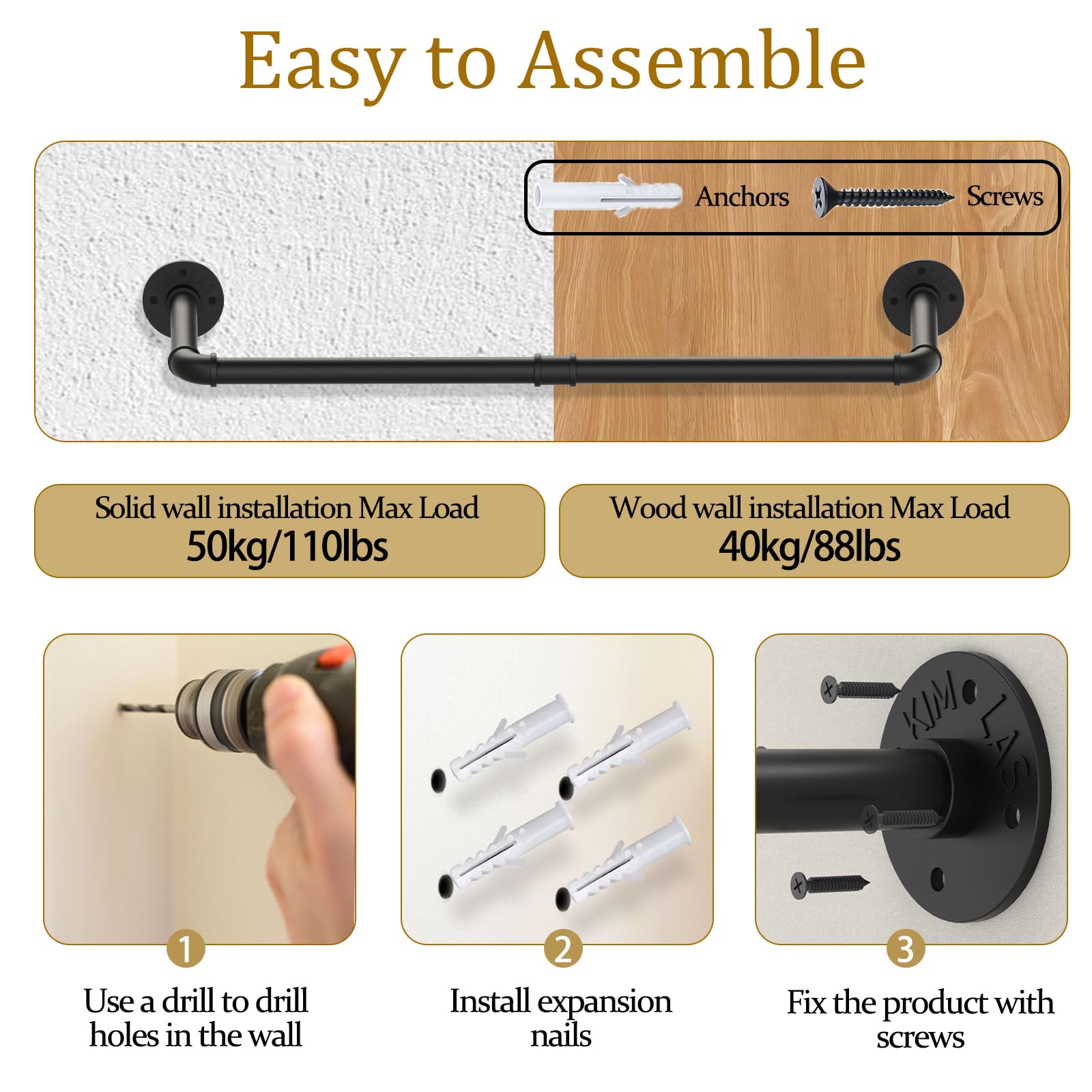 Easy to Assemble

Anchors Screws

Solid wall installation Max Load
50kg/110lbs

Wood wall installation Max Load
40kg/88lbs

KIM LAS

1
Use a drill to drill holes in the wall

2
Install expansion nails

3
Fix the product with screws