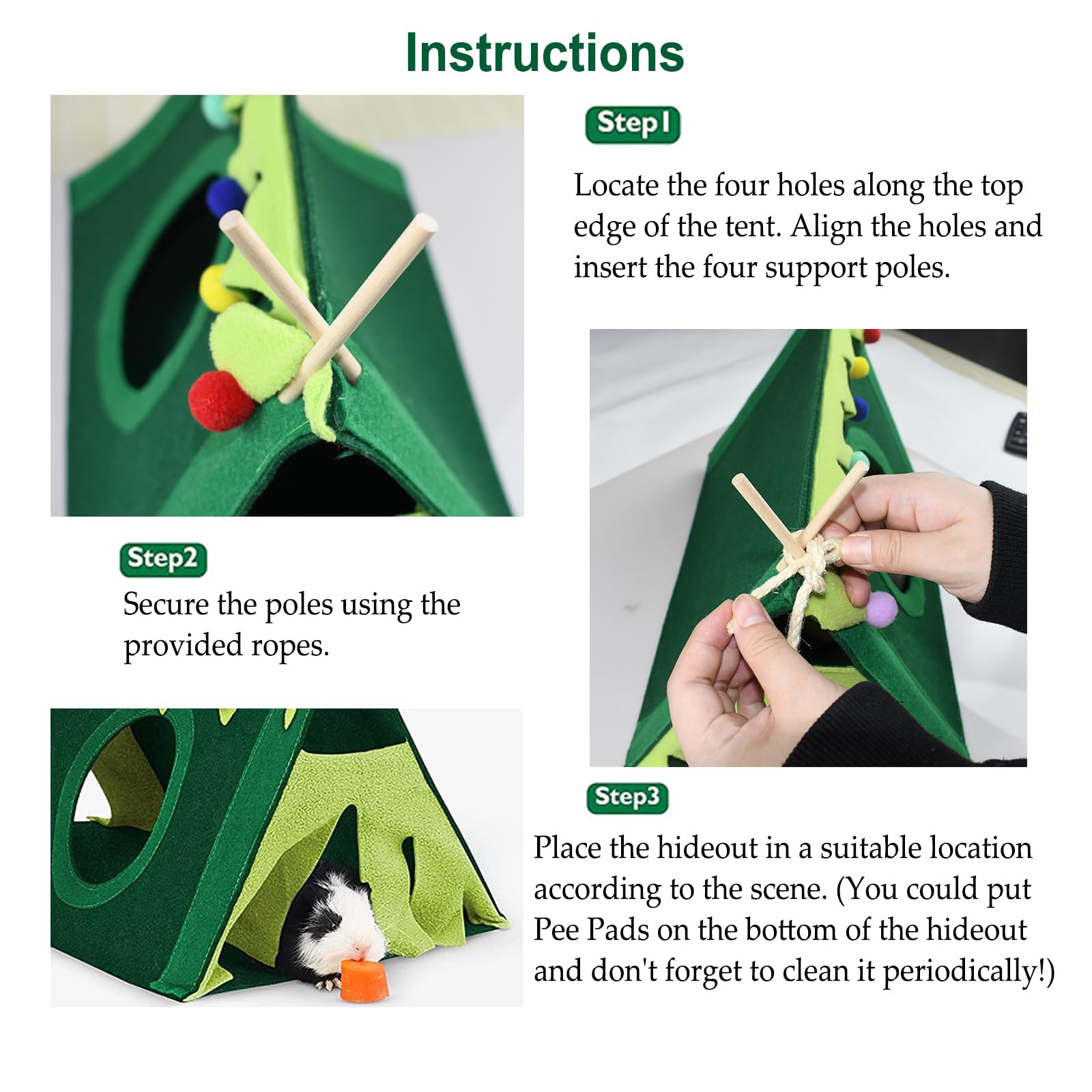 Instructions

Step1

Locate the four holes along the top edge of the tent. Align the holes and insert the four support poles.

Step2

Secure the poles using the provided ropes.

Step3

Place the hideout in a suitable location according to the scene. (You could put Pee Pads on the bottom of the hideout and don't forget to clean it periodically!)