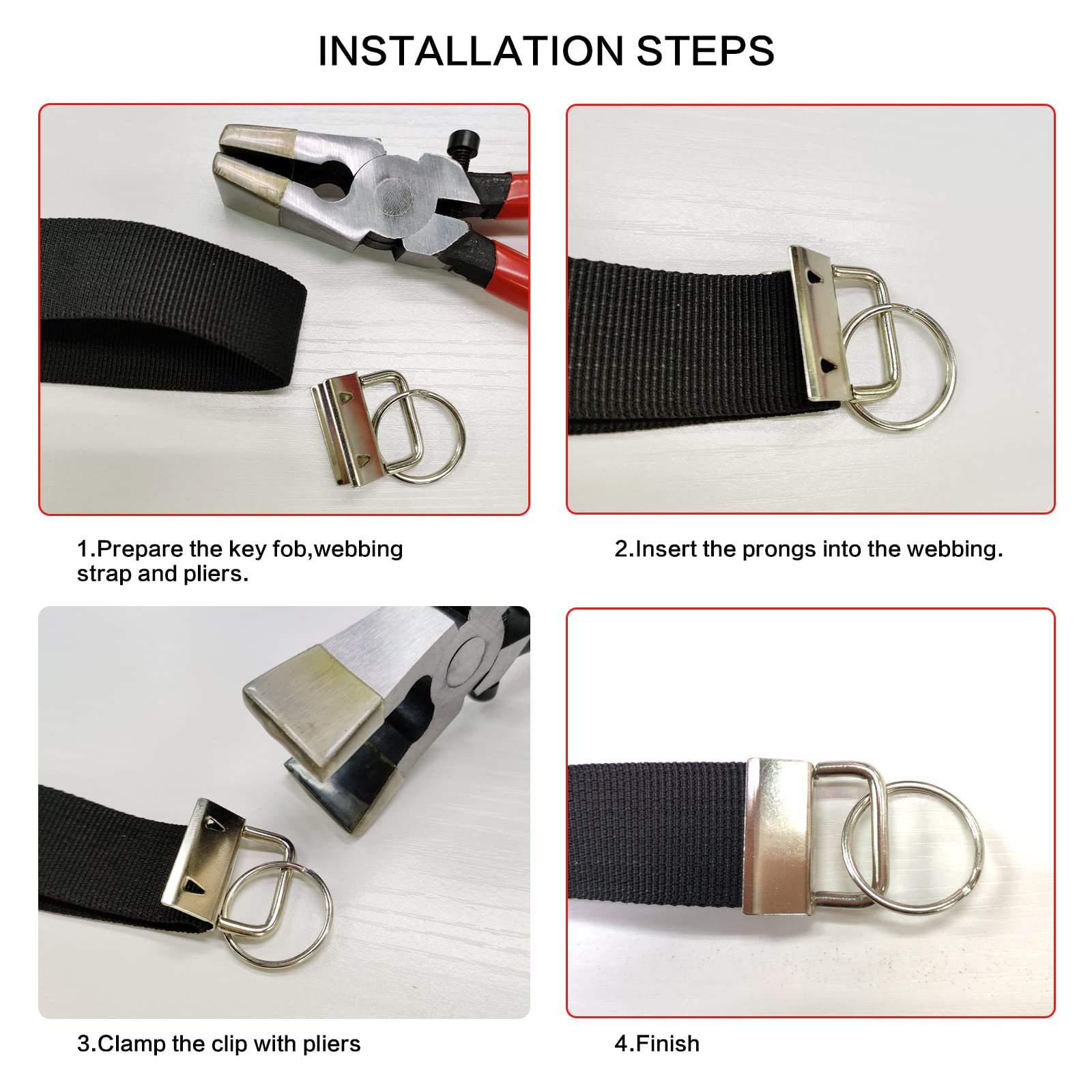 INSTALLATION STEPS

1.Prepare the key fob,webbing strap and pliers.

2.Insert the prongs into the webbing.

3.Clamp the clip with pliers

4.Finish