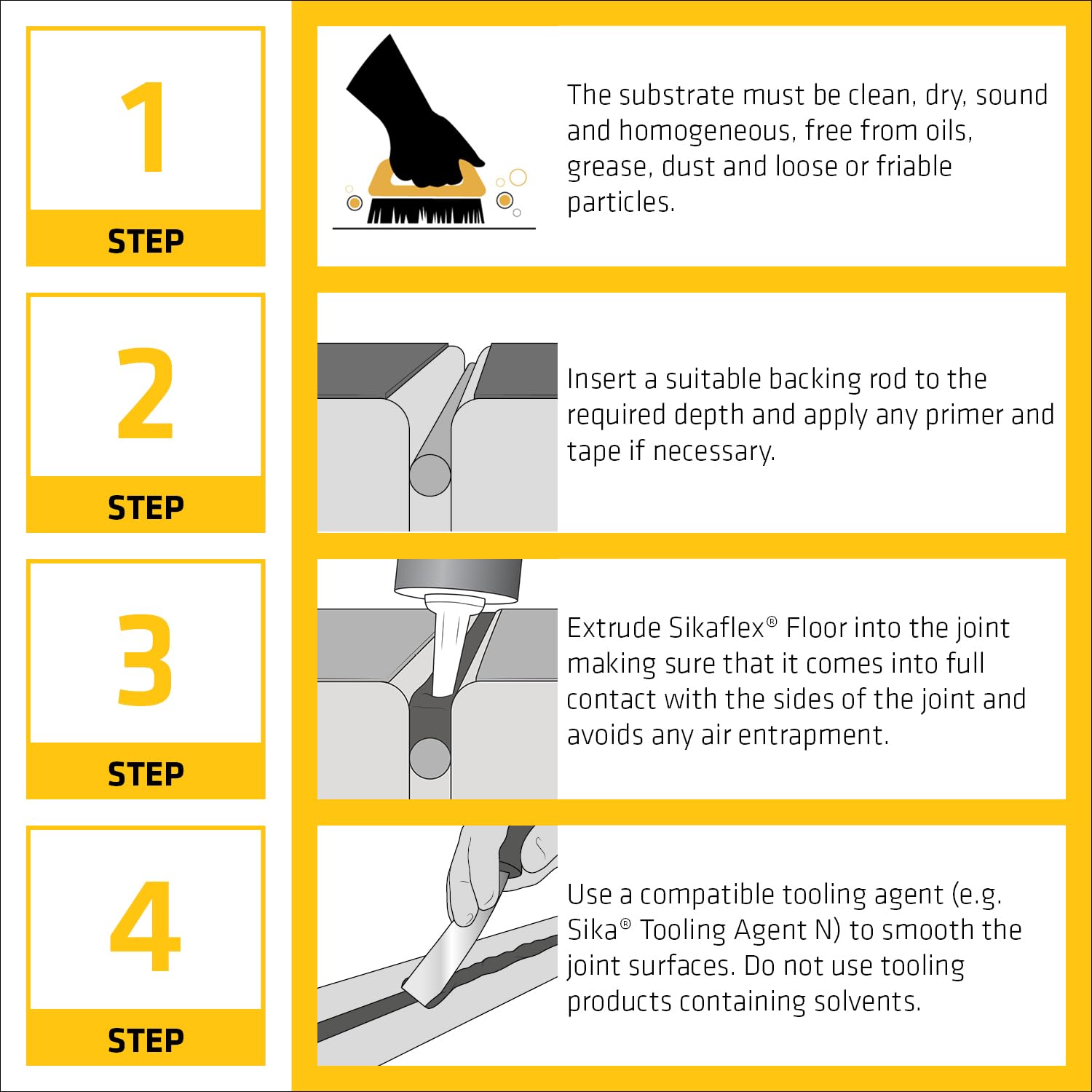 1

STEP

The substrate must be clean, dry, sound and homogeneous, free from oils, grease, dust and loose or friable particles.

2

STEP

Insert a suitable backing rod to the required depth and apply any primer and tape if necessary.

3

STEP

Extrude Sikaflex® Floor into the joint making sure that it comes into full contact with the sides of the joint and avoids any air entrapment.

4

STEP

Use a compatible tooling agent (e.g. Sika® Tooling Agent N) to smooth the joint surfaces. Do not use tooling products containing solvents.