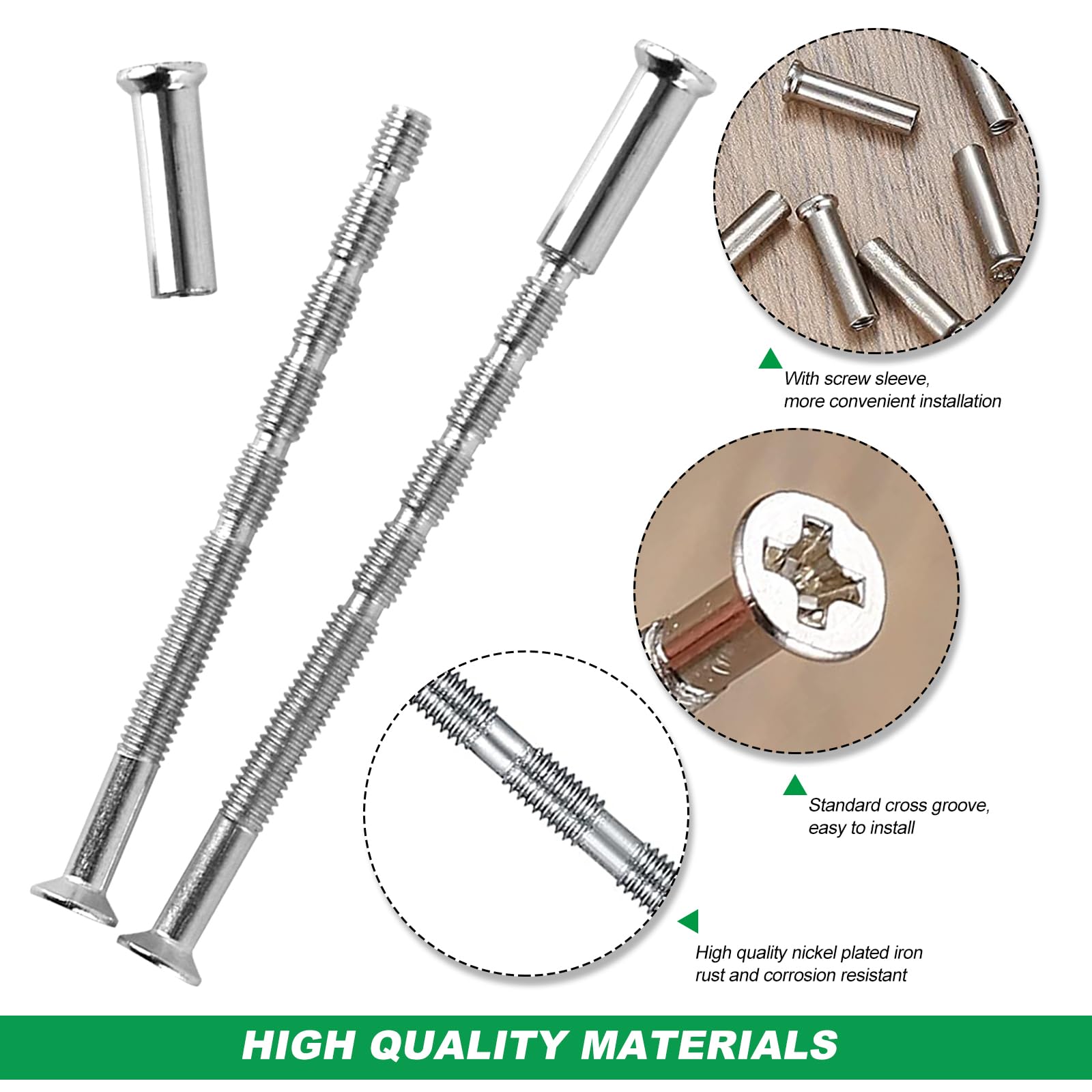 With screw sleeve,
more convenient installation

Standard cross groove,
easy to install

High quality nickel plated iron
rust and corrosion resistant

HIGH QUALITY MATERIALS