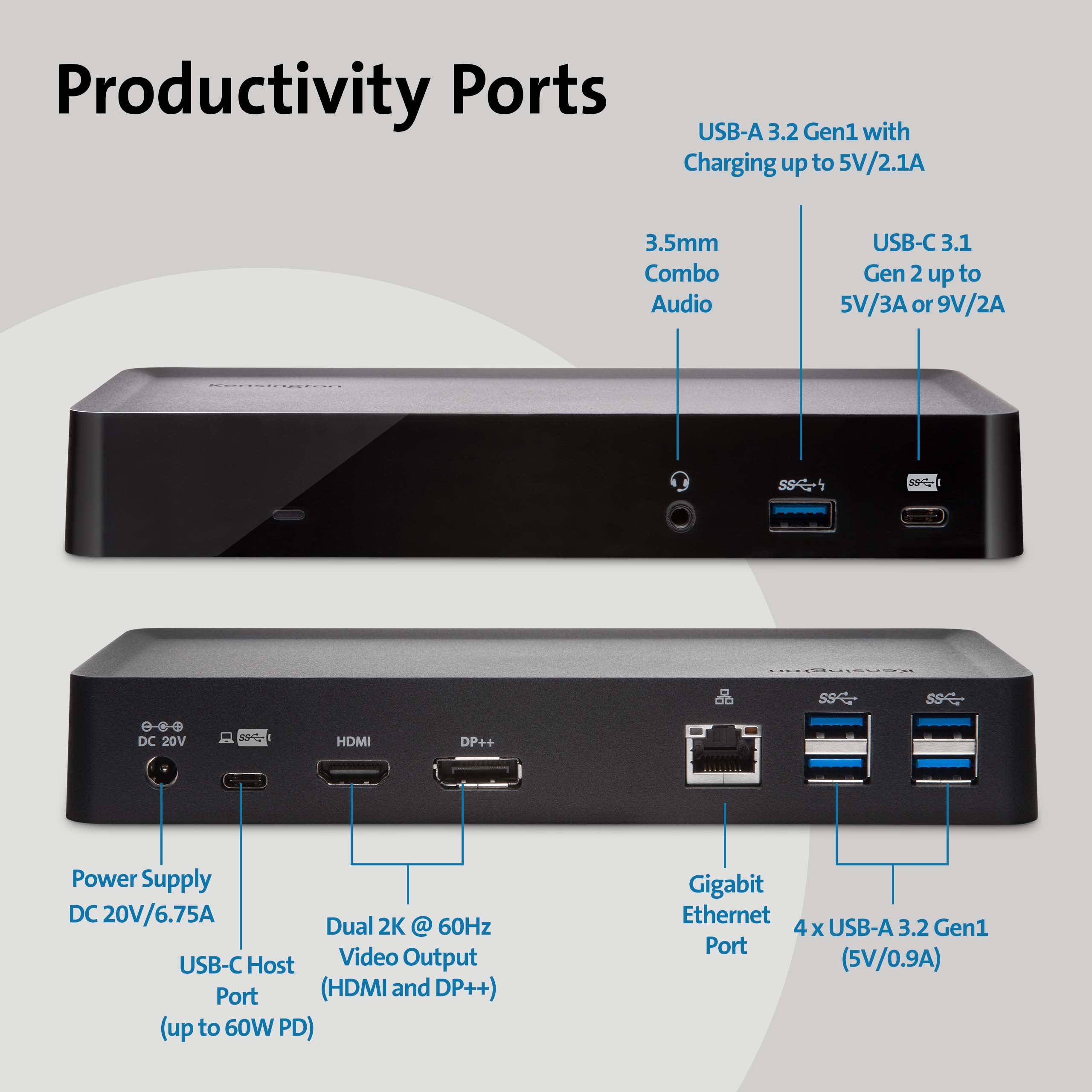 Productivity Ports

USB-A 3.2 Gen1 with Charging up to 5V/2.1A

3.5mm Combo Audio

USB-C 3.1 Gen 2 up to 5V/3A or 9V/2A

Kensington

SS

SS

Kensington

DC 20V

SS

HDMI

DP++

SS

SS

Power Supply DC 20V/6.75A

USB-C Host Port (up to 60W PD)

Dual 2K @ 60Hz Video Output (HDMI and DP++)

Gigabit Ethernet Port

4 x USB-A 3.2 Gen1 (5V/0.9A)