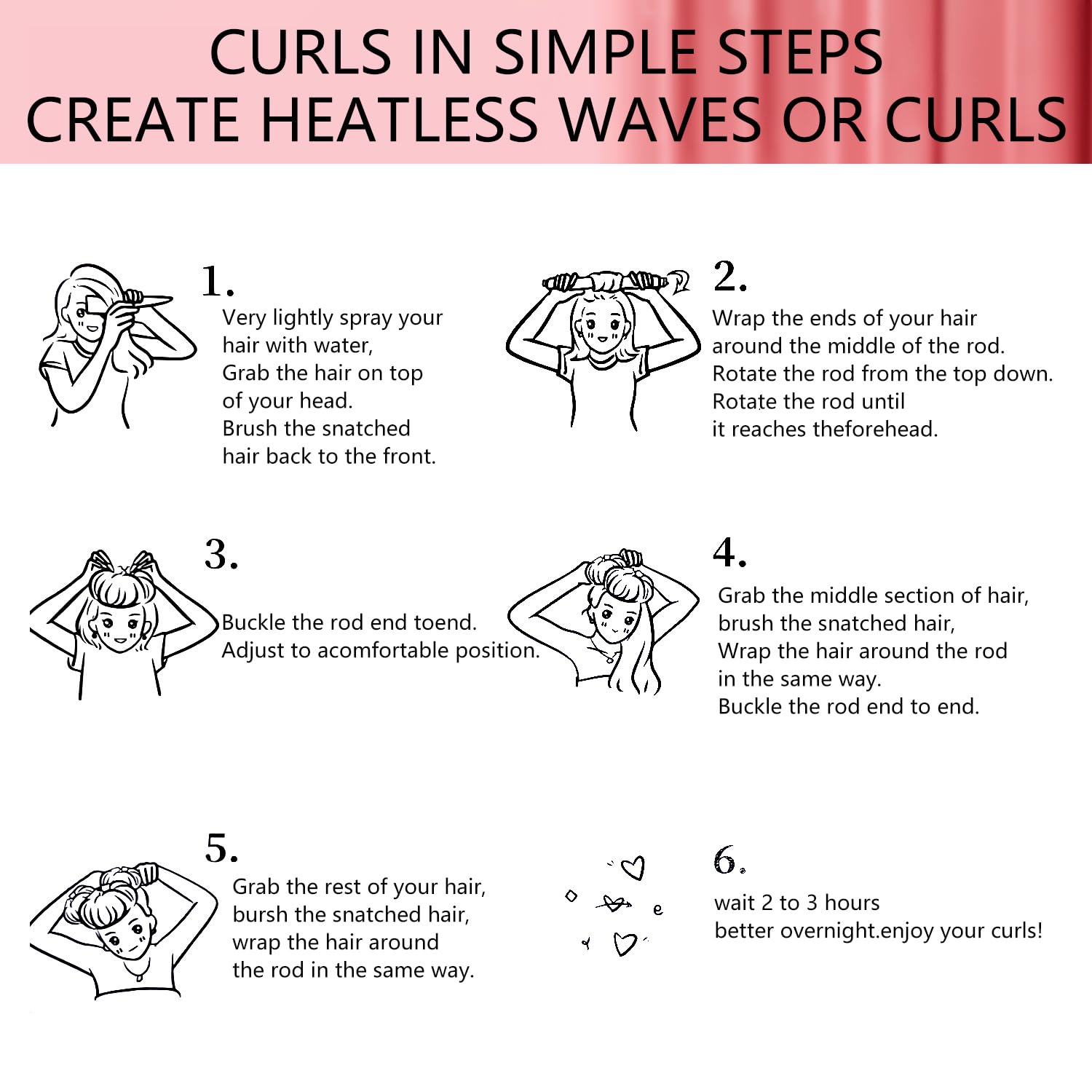 CURLS IN SIMPLE STEPS
CREATE HEATLESS WAVES OR CURLS

1.
Very lightly spray your hair with water,
Grab the hair on top of your head.
Brush the snatched hair back to the front.

2.
Wrap the ends of your hair around the middle of the rod.
Rotate the rod from the top down.
Rotate the rod until it reaches theforehead.

3.
Buckle the rod end toend.
Adjust to acomfortable position.

4.
Grab the middle section of hair,
brush the snatched hair,
Wrap the hair around the rod in the same way.
Buckle the rod end to end.

5.
Grab the rest of your hair,
bursh the snatched hair,
wrap the hair around the rod in the same way.

6.
wait 2 to 3 hours
better overnight.enjoy your curls!