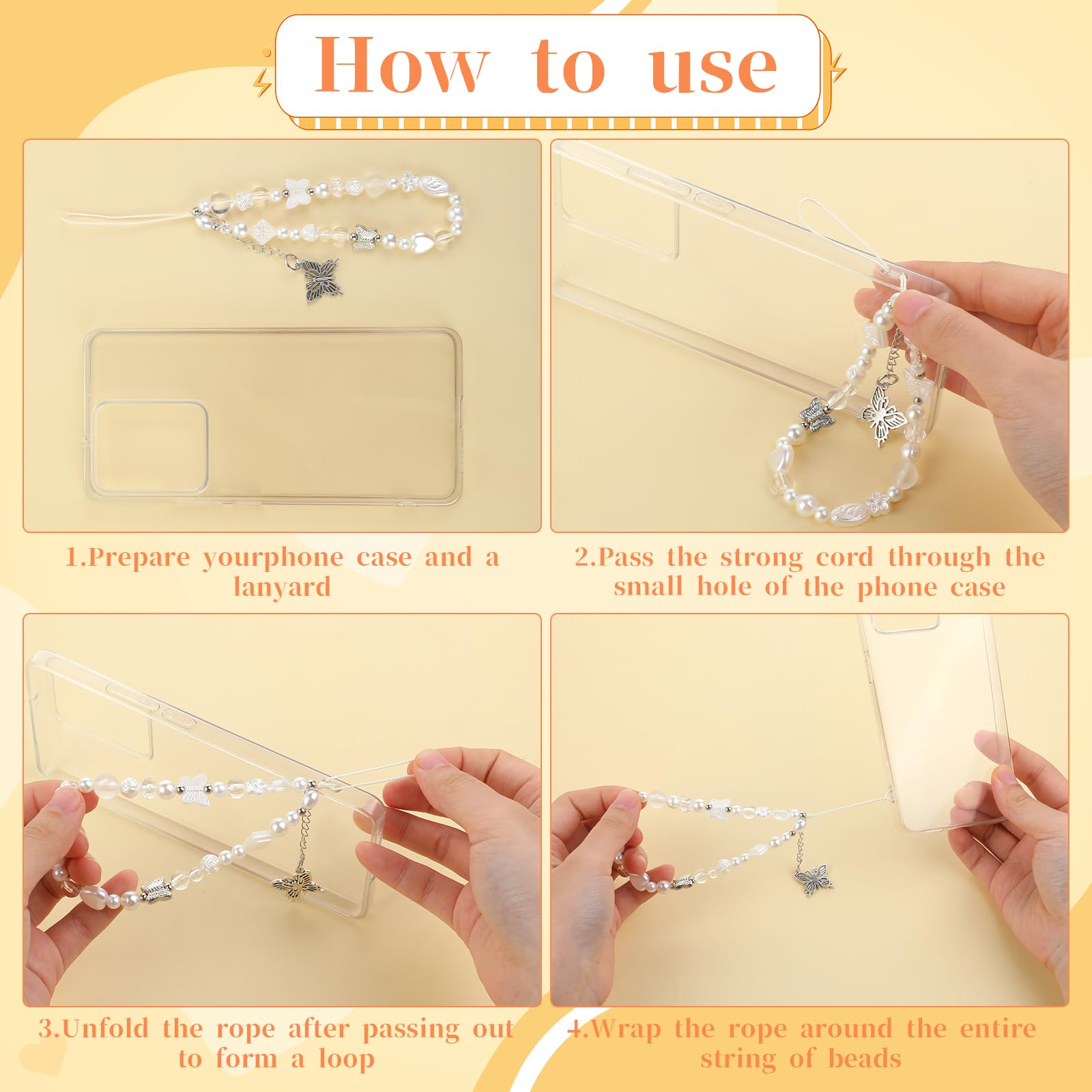 How to use

1.Prepare yourphone case and a lanyard

2.Pass the strong cord through the small hole of the phone case

3.Unfold the rope after passing out to form a loop

4.Wrap the rope around the entire string of beads