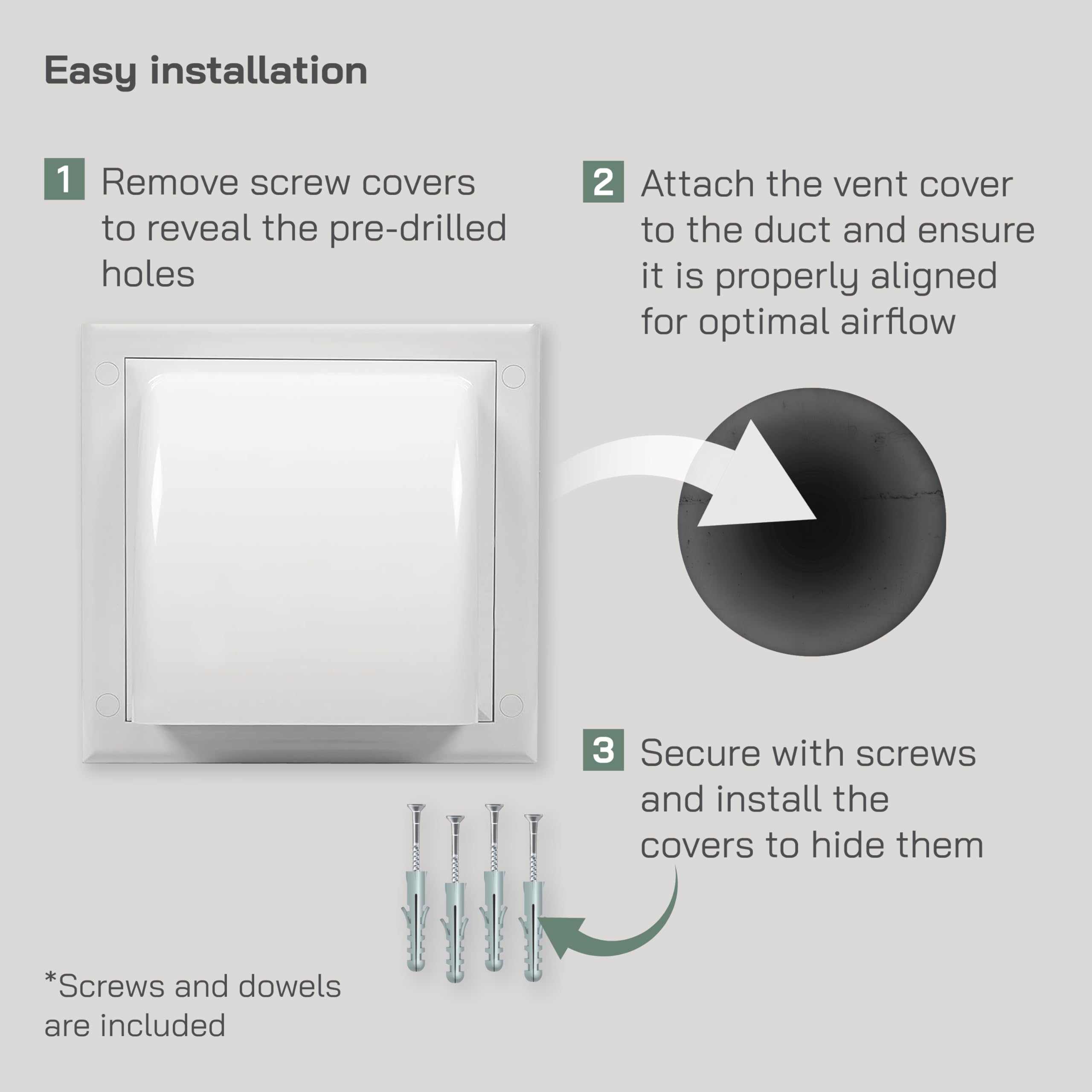 Easy installation

1 Remove screw covers to reveal the pre-drilled holes

2 Attach the vent cover to the duct and ensure it is properly aligned for optimal airflow

3 Secure with screws and install the covers to hide them

*Screws and dowels are included