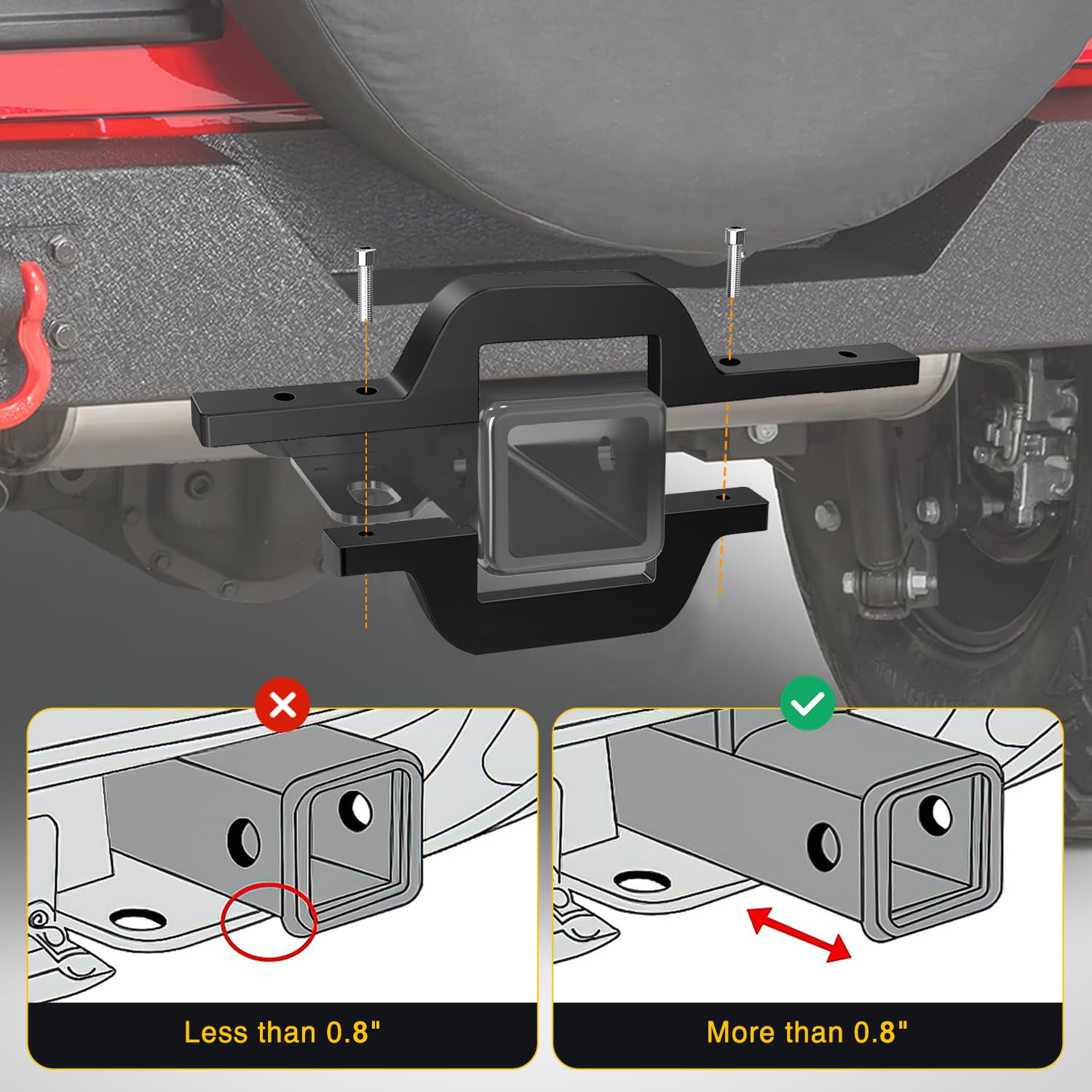 Less than 0.8"

More than 0.8"