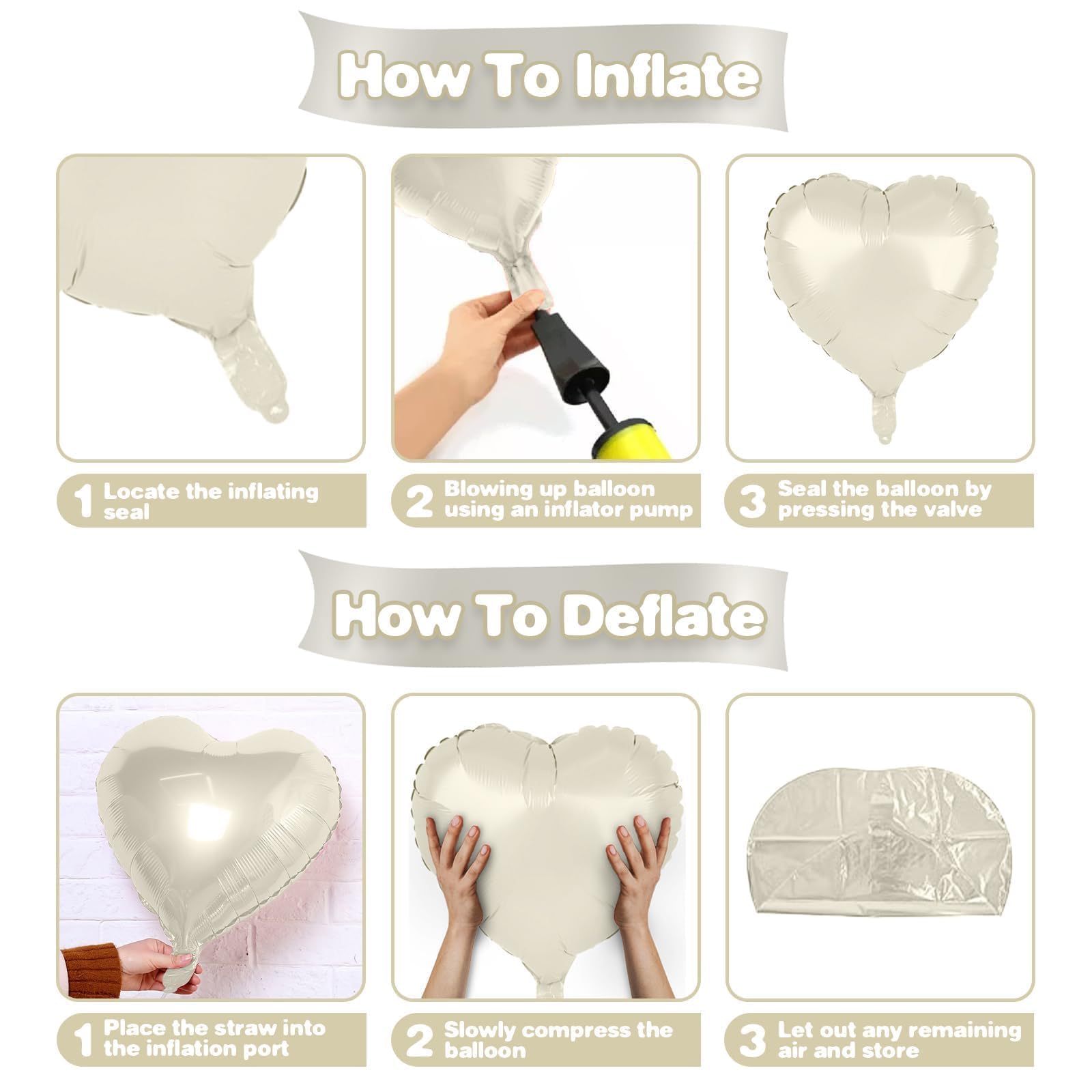 How To Inflate

1 Locate the inflating seal

2 Blowing up balloon using an inflator pump

3 Seal the balloon by pressing the valve

How To Deflate

1 Place the straw into the inflation port

2 Slowly compress the balloon

3 Let out any remaining air and store