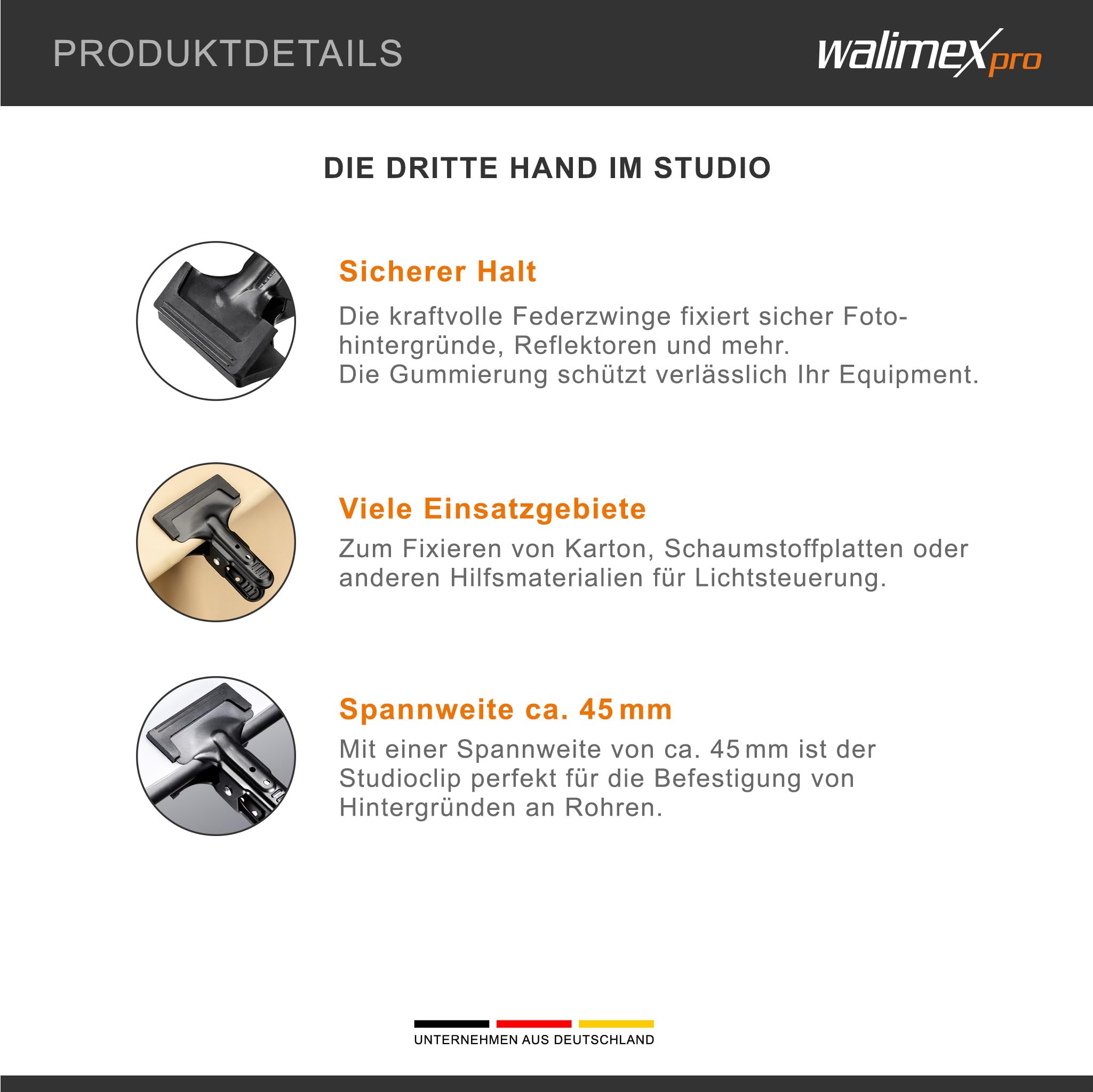 PRODUKTDETAILS

walimex pro

DIE DRITTE HAND IM STUDIO

Sicherer Halt

Die kraftvolle Federzwinge fixiert sicher Fotohintergründe, Reflektoren und mehr.
Die Gummierung schützt verlässlich Ihr Equipment.

Viele Einsatzgebiete

Zum Fixieren von Karton, Schaumstoffplatten oder anderen Hilfsmaterialien für Lichtsteuerung.

Spannweite ca. 45 mm

Mit einer Spannweite von ca. 45 mm ist der Studioclip perfekt für die Befestigung von Hintergründen an Rohren.

UNTERNEHMEN AUS DEUTSCHLAND