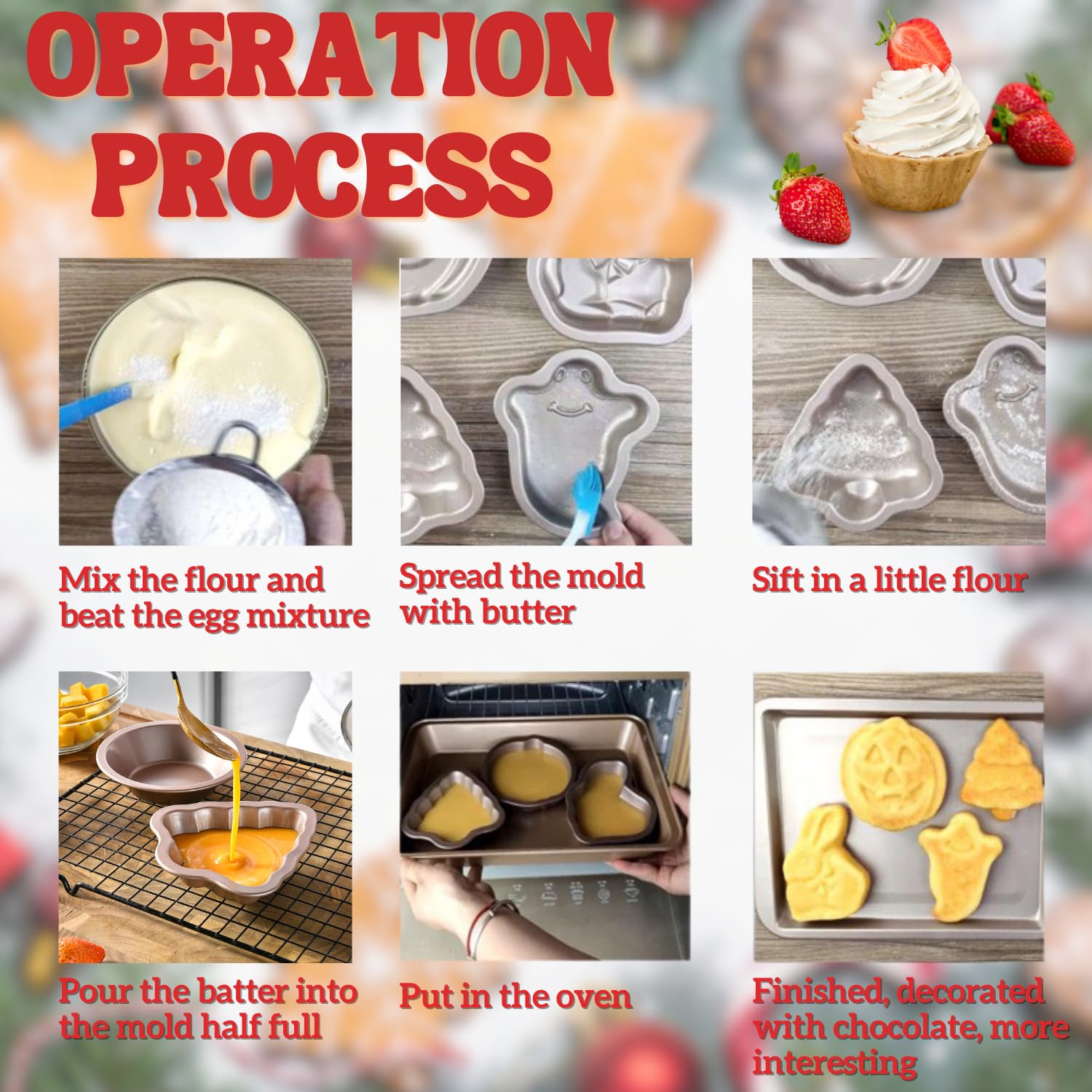 OPERATION PROCESS

Mix the flour and beat the egg mixture

Spread the mold with butter

Sift in a little flour

Pour the batter into the mold half full

Put in the oven

Finished, decorated with chocolate, more interesting