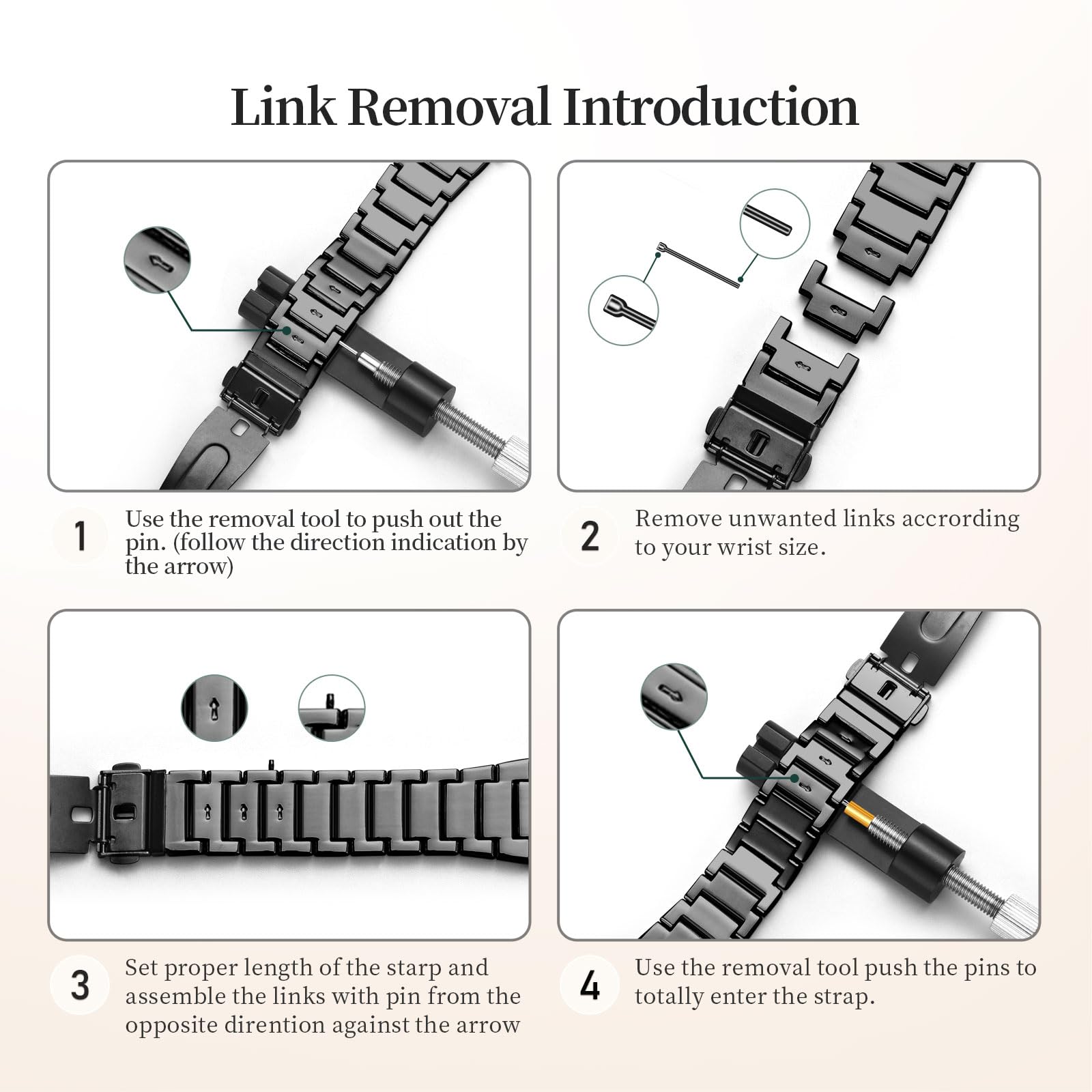 Link Removal Introduction

1 Use the removal tool to push out the pin. (follow the direction indication by the arrow)

2 Remove unwanted links accrording to your wrist size.

3 Set proper length of the starp and assemble the links with pin from the opposite dirention against the arrow

4 Use the removal tool push the pins to totally enter the strap.