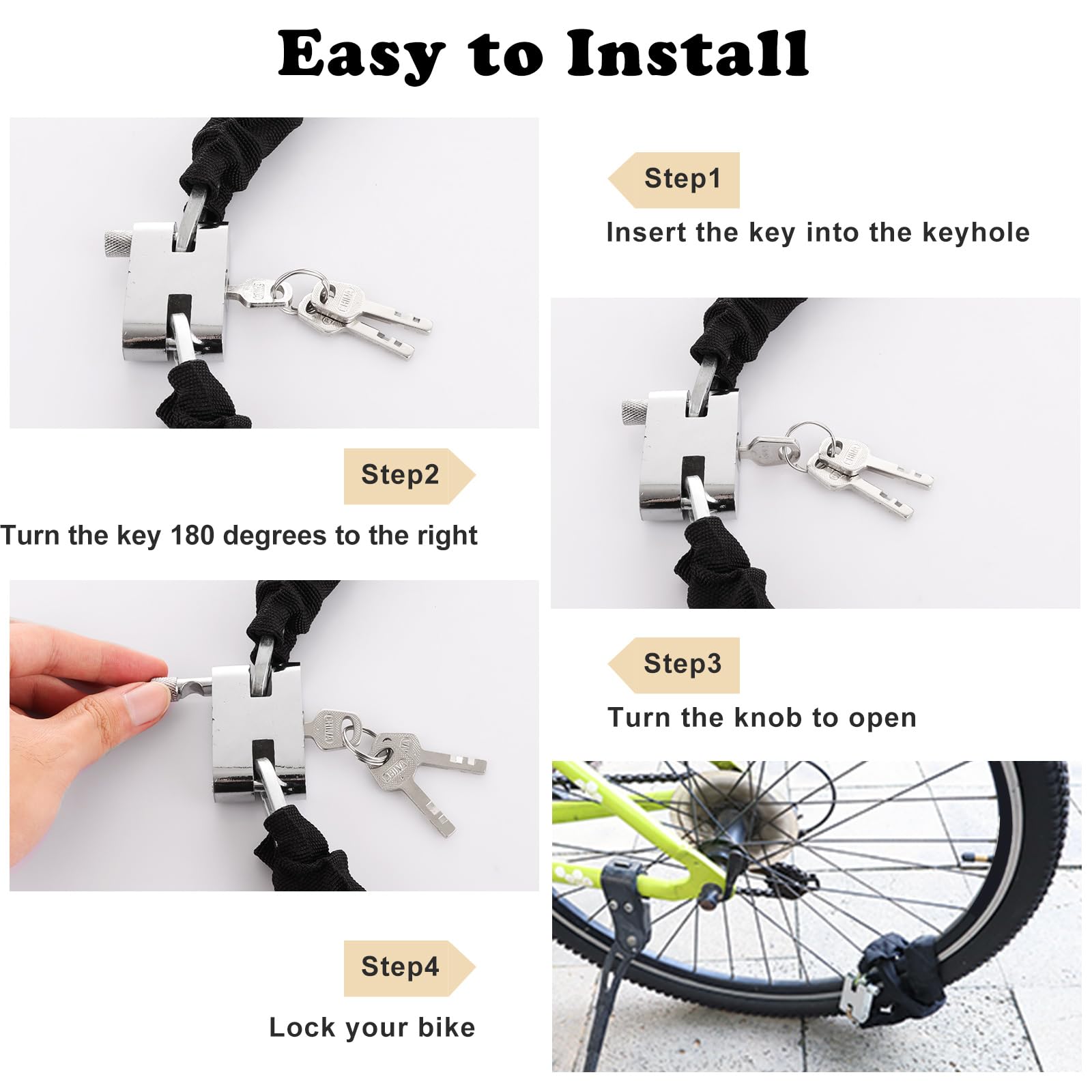 Easy to Install

Step1

Insert the key into the keyhole

Step2

Turn the key 180 degrees to the right

Step3

Turn the knob to open

Step4

Lock your bike