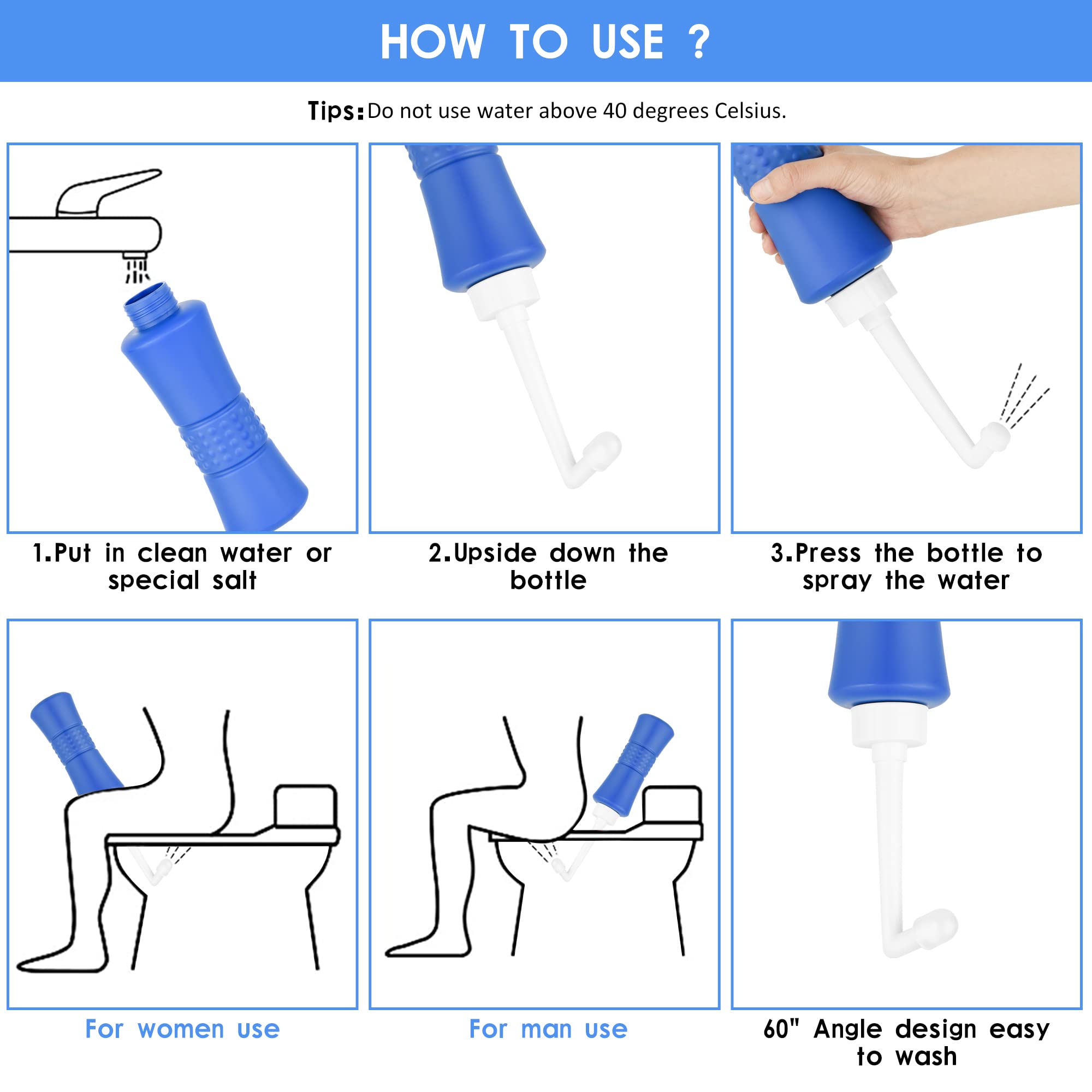 HOW TO USE ?

Tips: Do not use water above 40 degrees Celsius.

1.Put in clean water or special salt

2.Upside down the bottle

3.Press the bottle to spray the water

For women use

For man use

60" Angle design easy to wash