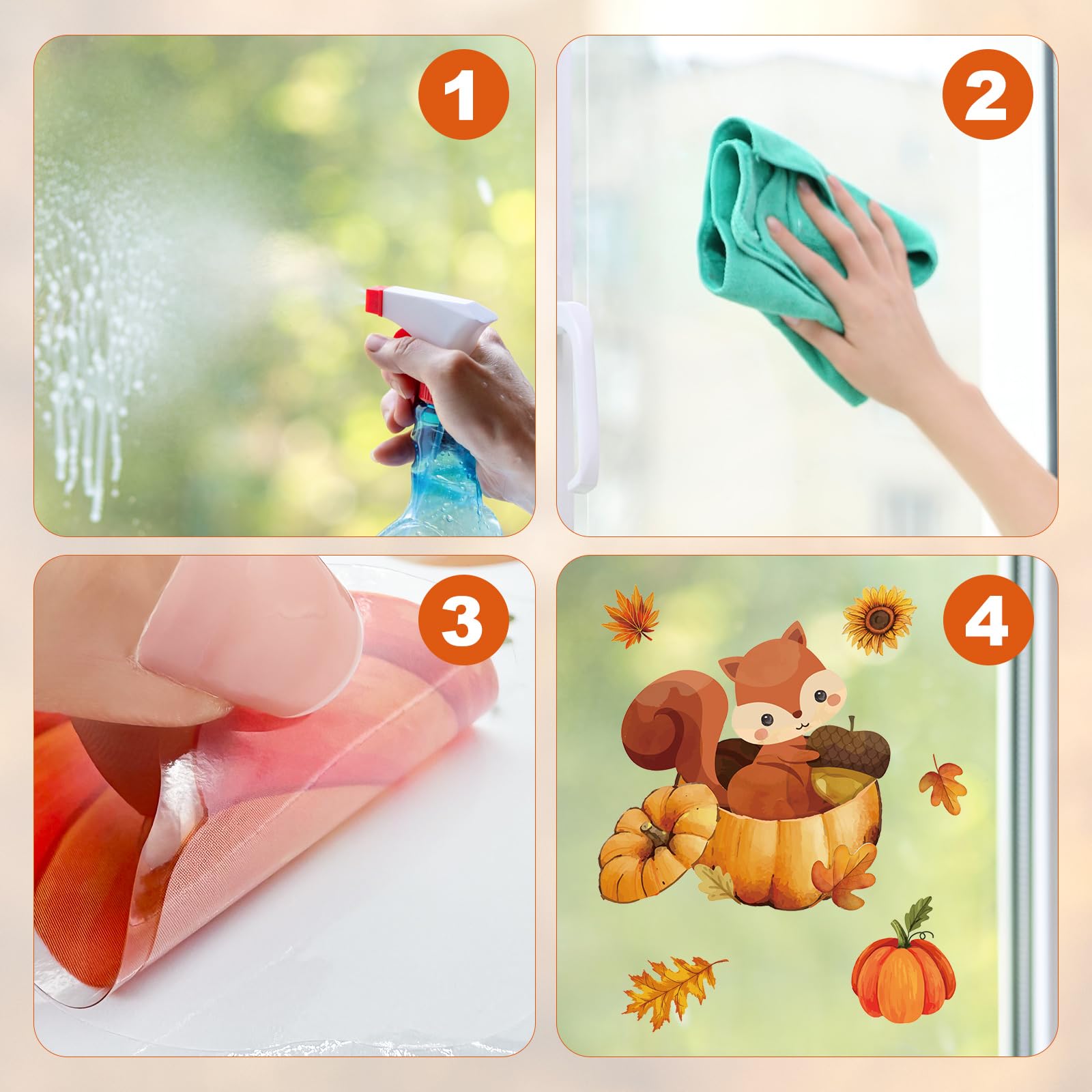 1

2

3

4