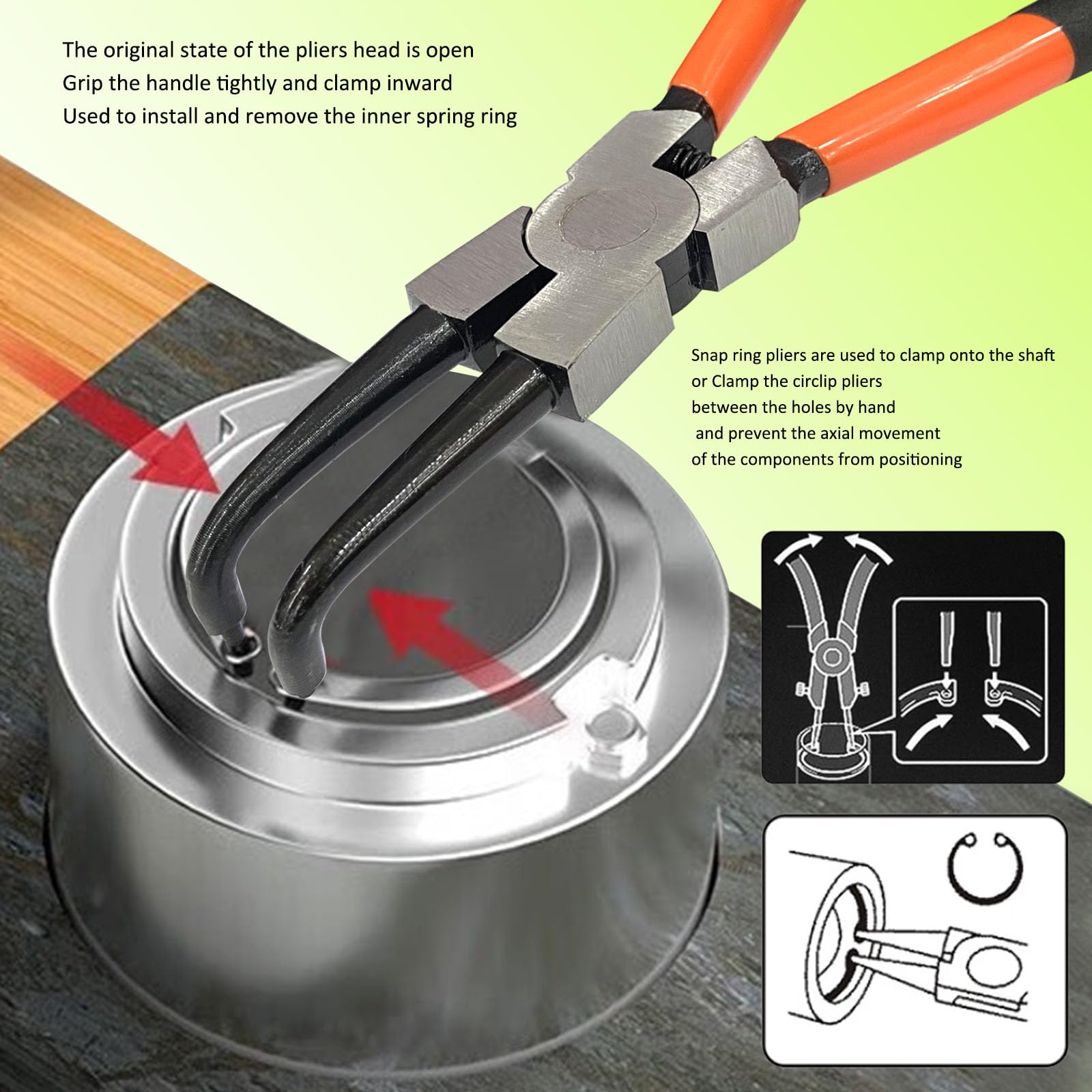 The original state of the pliers head is open
Grip the handle tightly and clamp inward
Used to install and remove the inner spring ring

Snap ring pliers are used to clamp onto the shaft
or Clamp the circlip pliers
between the holes by hand
and prevent the axial movement
of the components from positioning