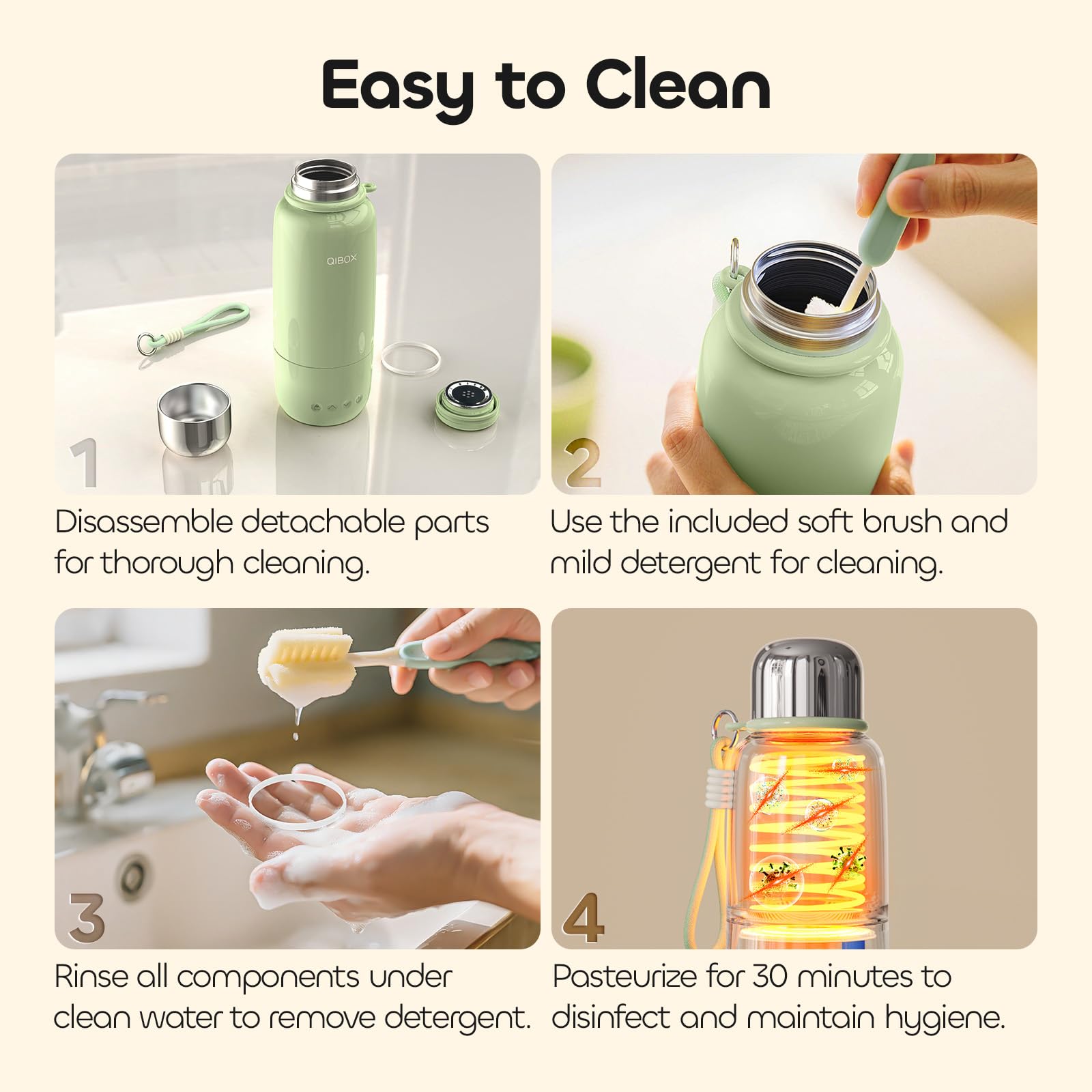 Easy to Clean

QIBOX

1

Disassemble detachable parts for thorough cleaning.

2

Use the included soft brush and mild detergent for cleaning.

3

Rinse all components under clean water to remove detergent.

4

Pasteurize for 30 minutes to disinfect and maintain hygiene.