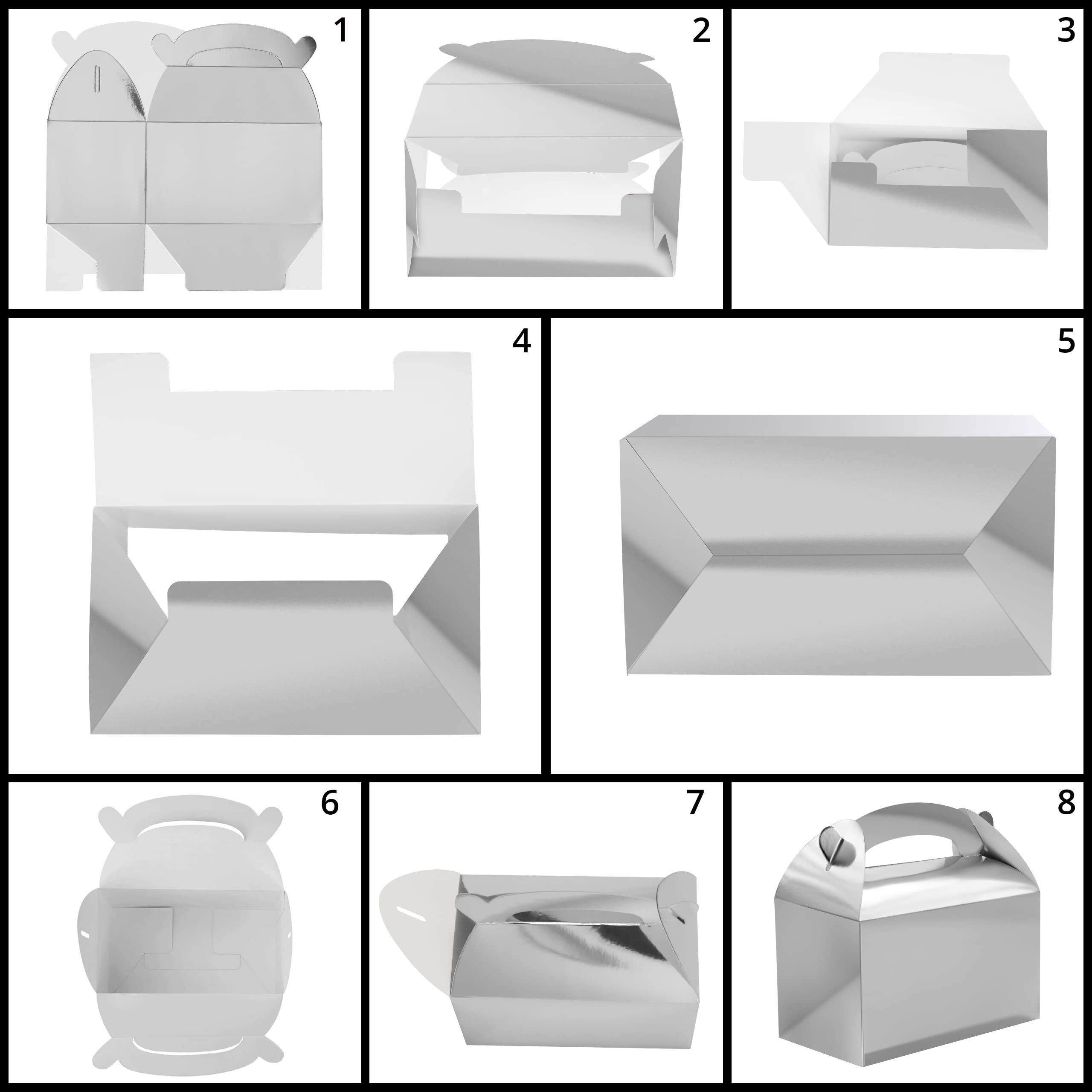 1

2

3

4

5

6

7

8