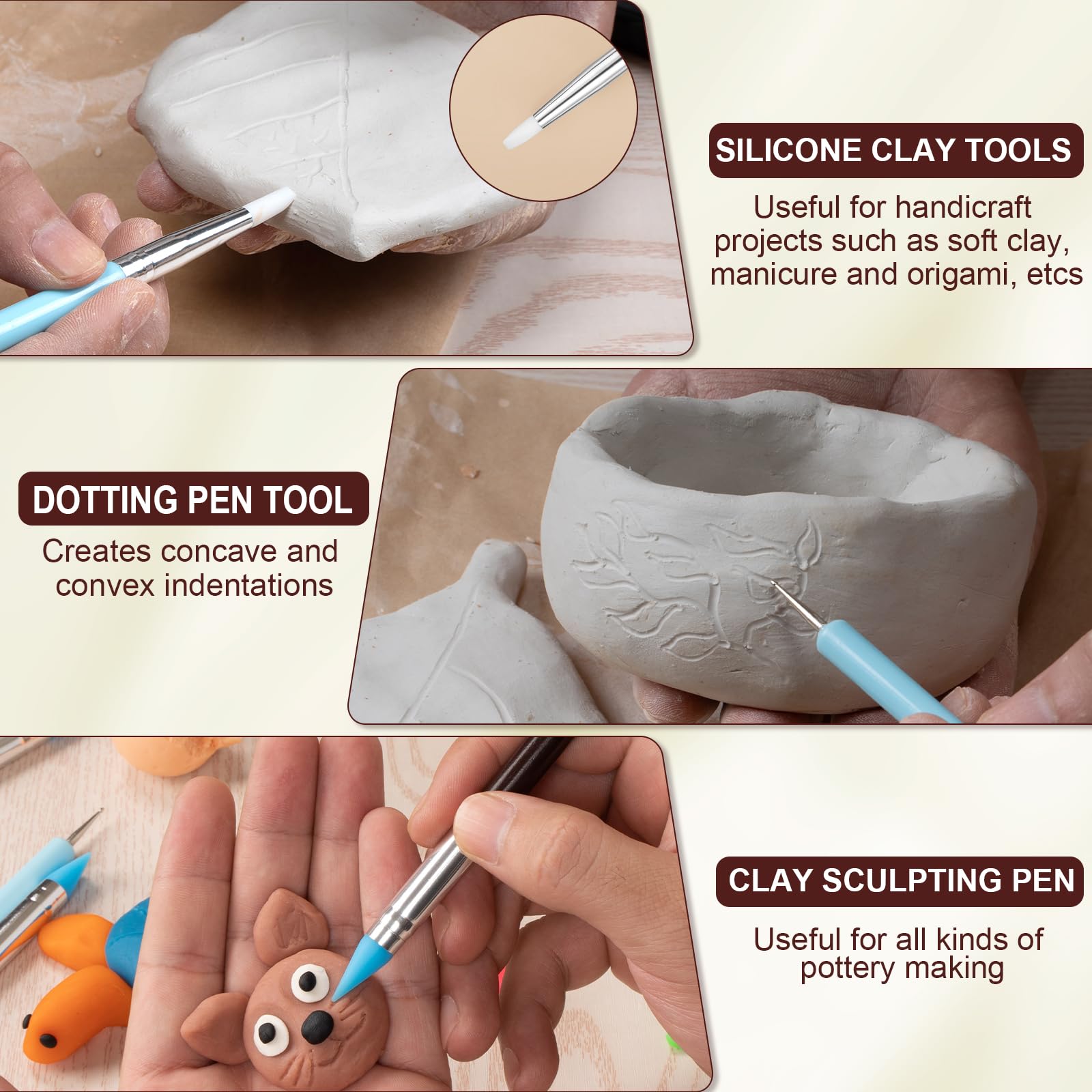 SILICONE CLAY TOOLS

Useful for handicraft projects such as soft clay, manicure and origami, etcs

DOTTING PEN TOOL

Creates concave and convex indentations

CLAY SCULPTING PEN

Useful for all kinds of pottery making