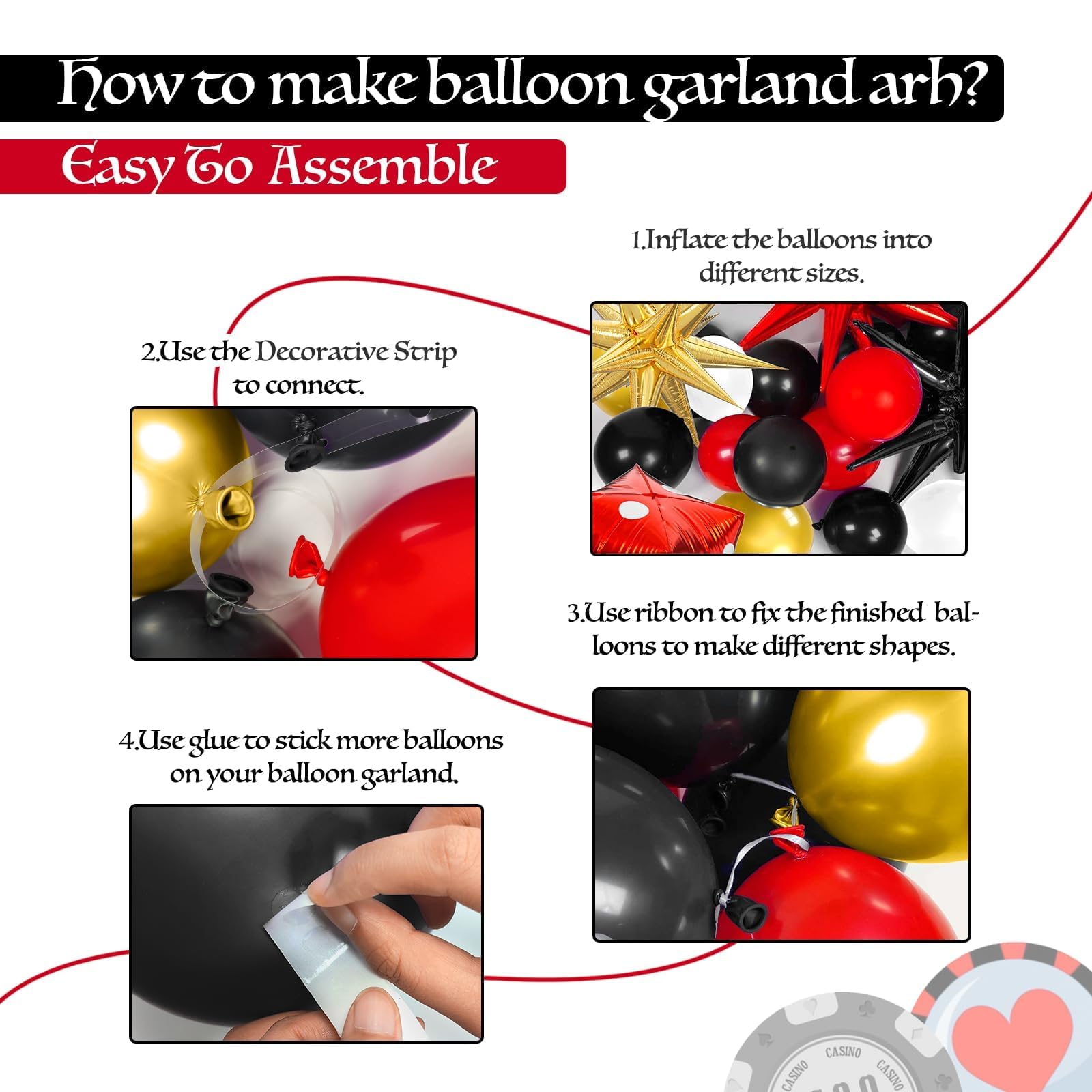 How to make balloon garland arh?

Easy To Assemble

1.Inflate the balloons into different sizes.

2.Use the Decorative Strip to connect.

3.Use ribbon to fix the finished balloons to make different shapes.

4.Use glue to stick more balloons on your balloon garland.

CASINO CASINO CASINO