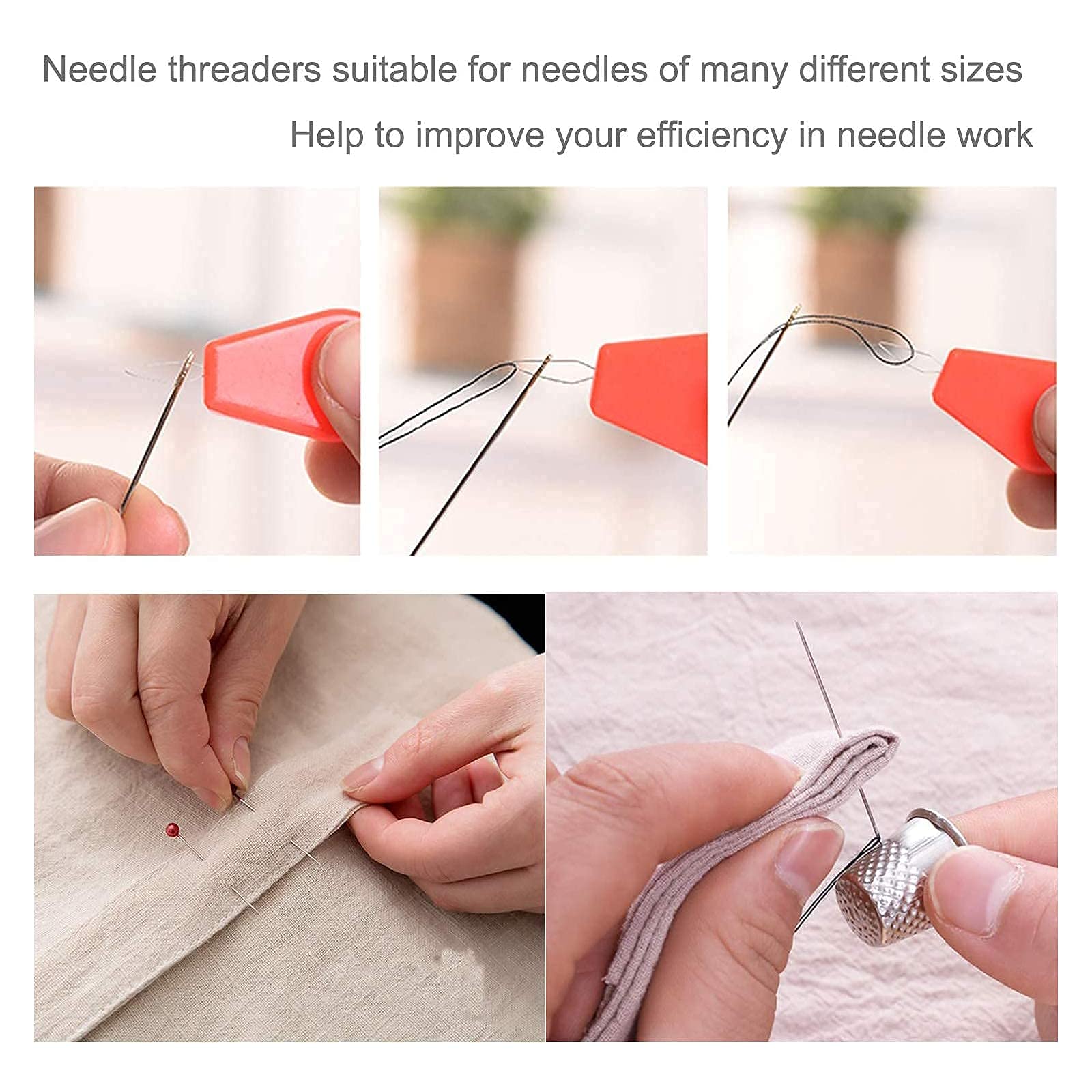 Needle threaders suitable for needles of many different sizes

Help to improve your efficiency in needle work