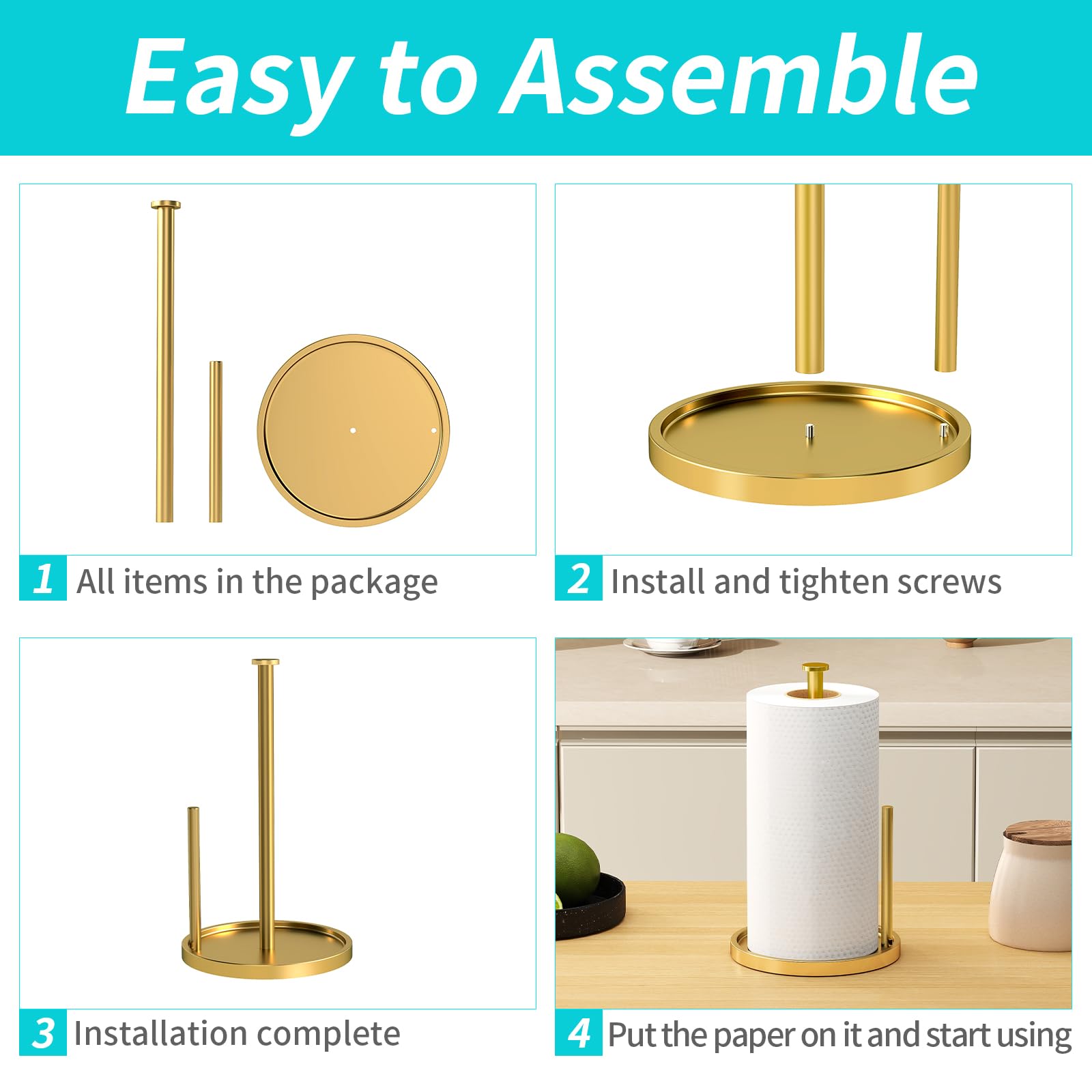 Easy to Assemble

1 All items in the package

2 Install and tighten screws

3 Installation complete

4 Put the paper on it and start using