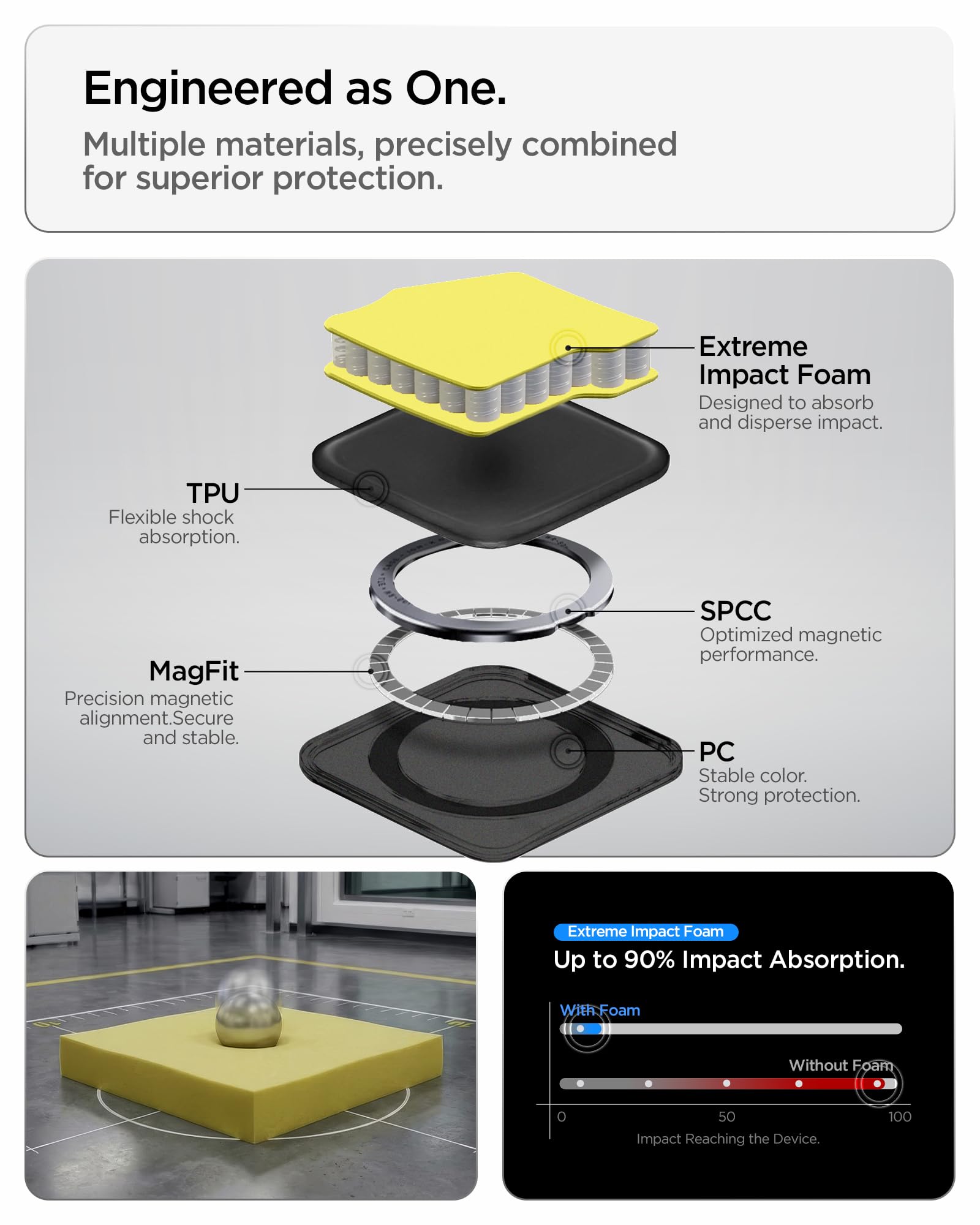 Engineered as One.

Multiple materials, precisely combined for superior protection.

Extreme Impact Foam
Designed to absorb and disperse impact.

TPU
Flexible shock absorption.

SPCC
Optimized magnetic performance.

MagFit
Precision magnetic alignment.Secure and stable.

PC
Stable color. Strong protection.

Extreme Impact Foam

Up to 90% Impact Absorption.

With Foam

Without Foam

0

50

100

Impact Reaching the Device.