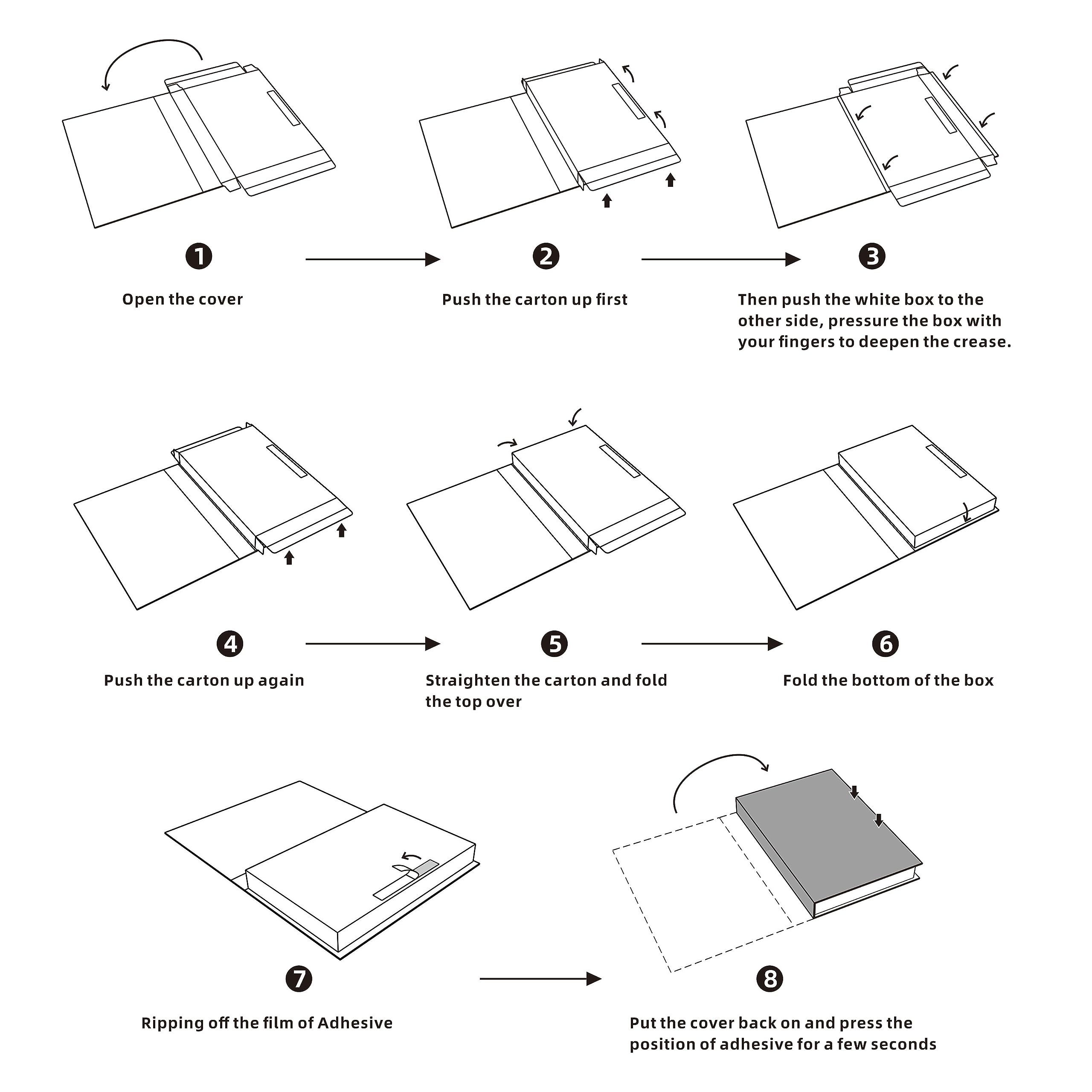 1
Open the cover

2
Push the carton up first

3
Then push the white box to the other side, pressure the box with your fingers to deepen the crease.

4
Push the carton up again

5
Straighten the carton and fold the top over

6
Fold the bottom of the box

7
Ripping off the film of Adhesive

8
Put the cover back on and press the position of adhesive for a few seconds