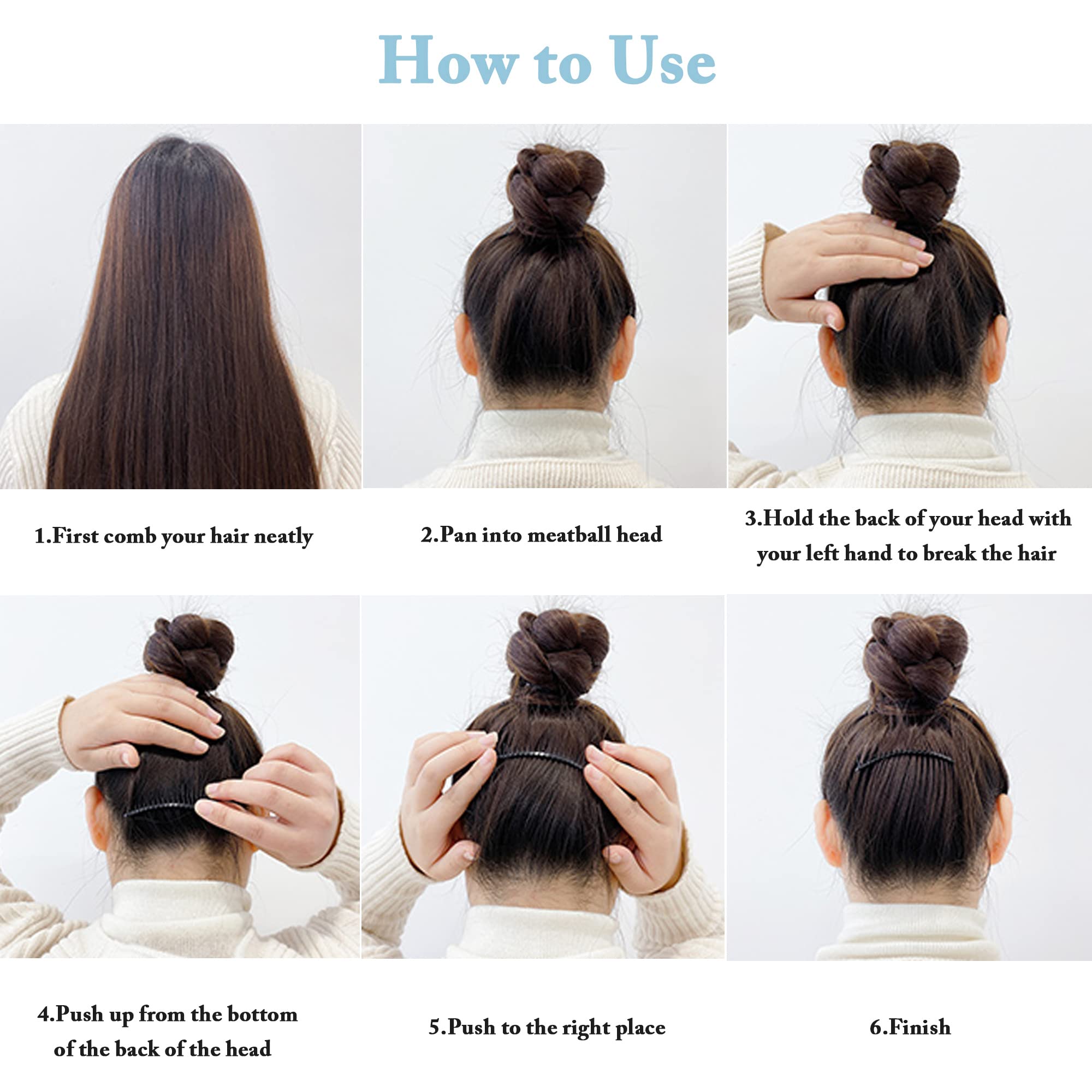 How to Use

1.First comb your hair neatly

2.Pan into meatball head

3.Hold the back of your head with your left hand to break the hair

4.Push up from the bottom of the back of the head

5.Push to the right place

6.Finish