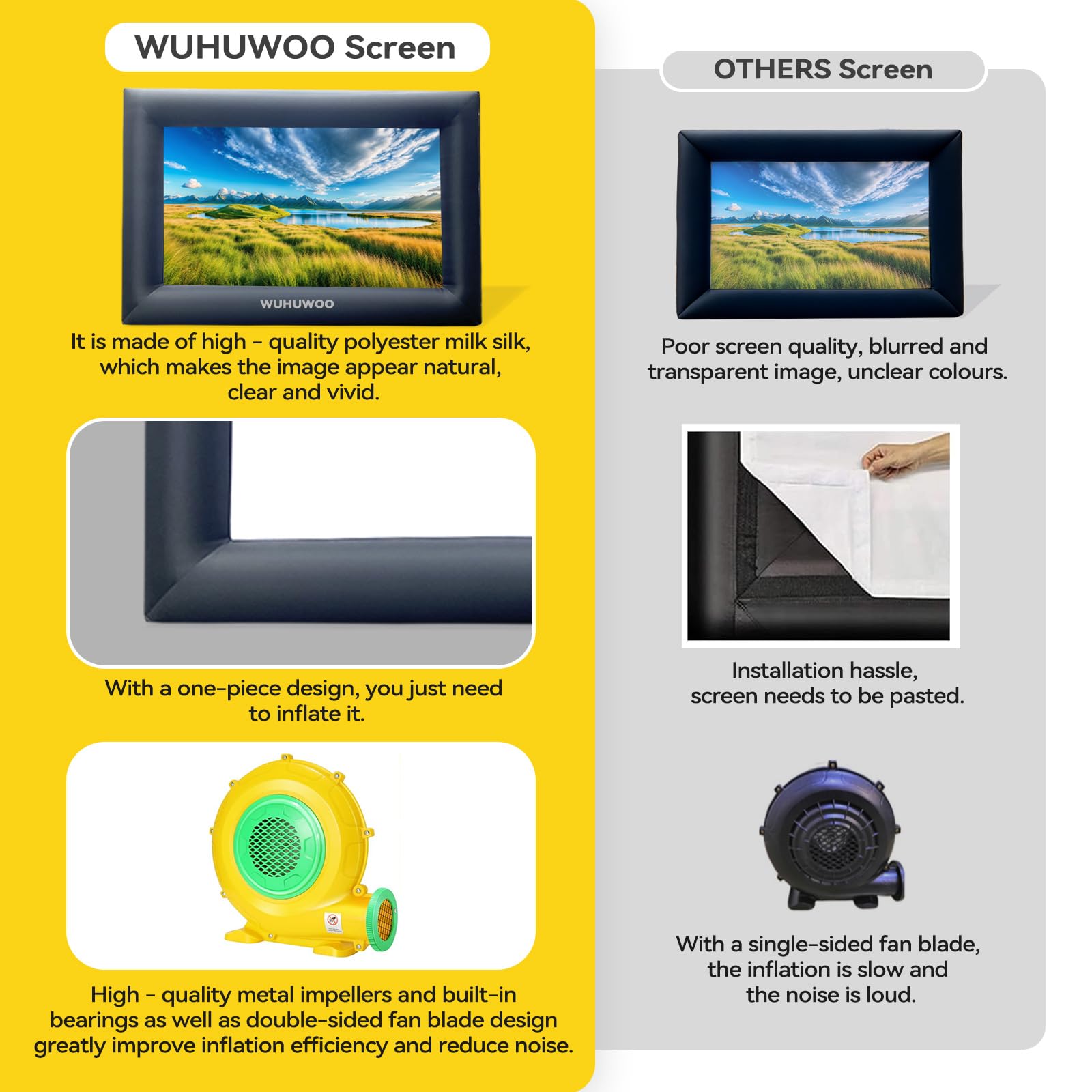 WUHUWOO Screen

WUHUWOO

It is made of high - quality polyester milk silk, which makes the image appear natural, clear and vivid.

With a one-piece design, you just need to inflate it.

High - quality metal impellers and built-in bearings as well as double-sided fan blade design greatly improve inflation efficiency and reduce noise.

OTHERS Screen

Poor screen quality, blurred and transparent image, unclear colours.

Installation hassle, screen needs to be pasted.

With a single-sided fan blade, the inflation is slow and the noise is loud.