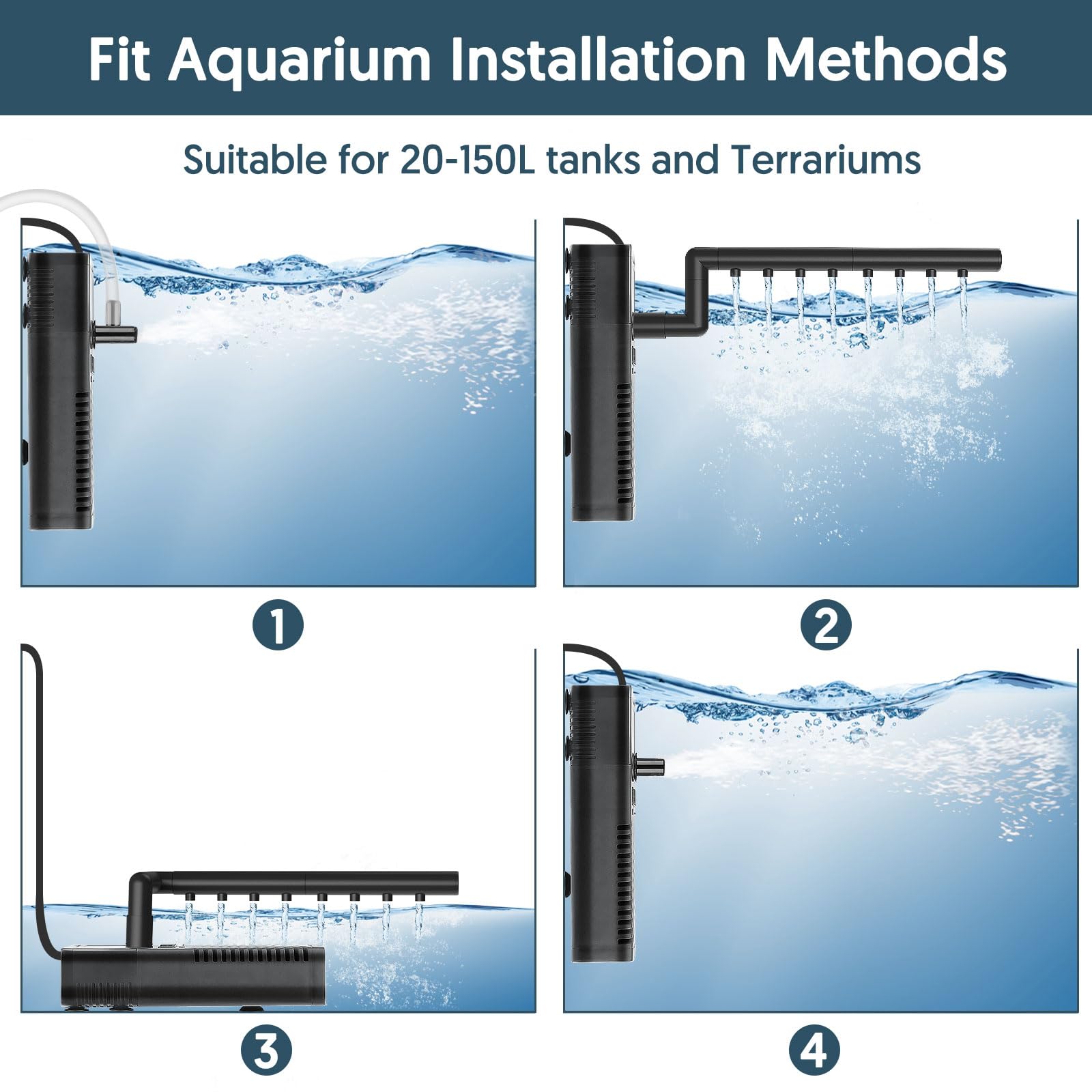 Fit Aquarium Installation Methods

Suitable for 20-150L tanks and Terrariums

1

2

3

4