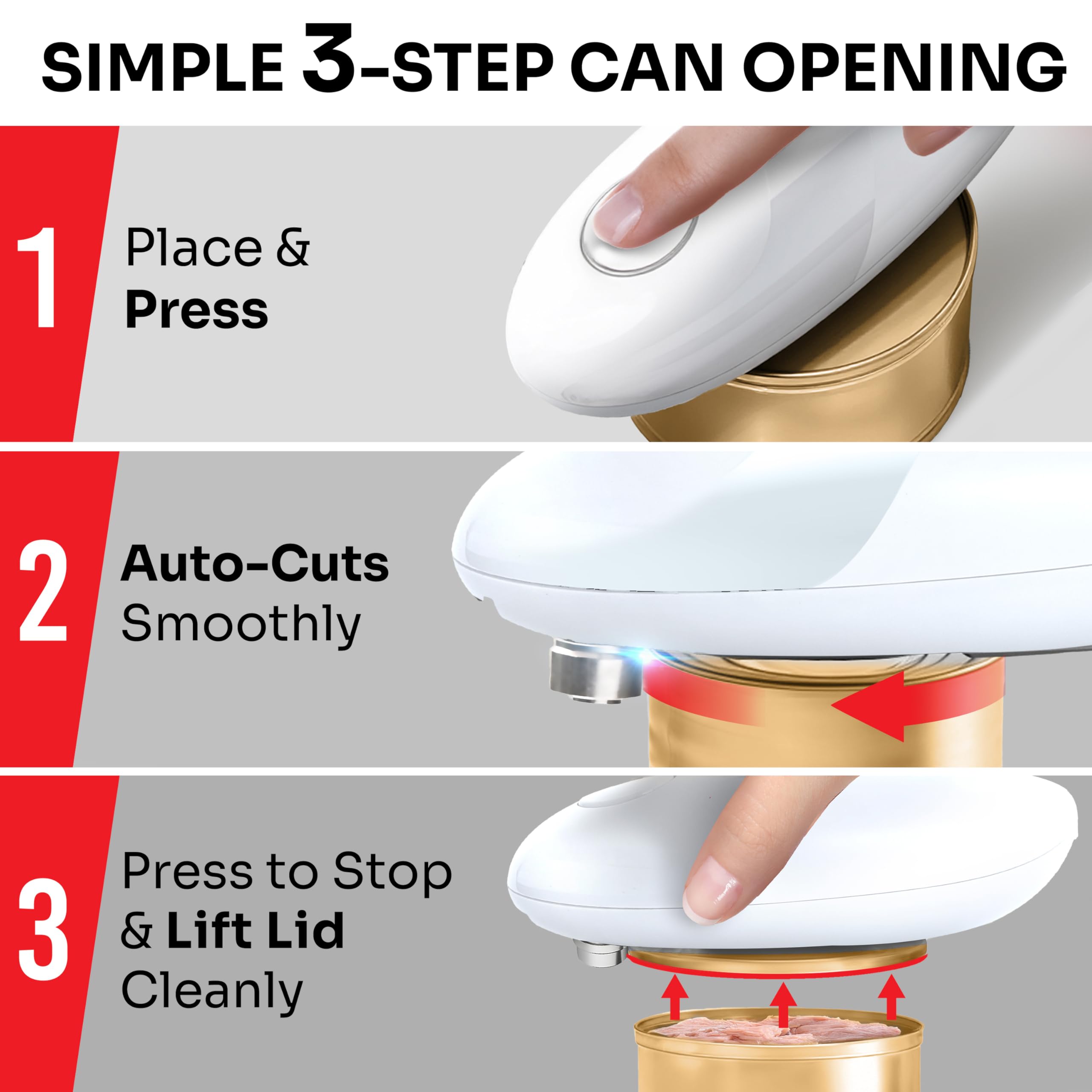 SIMPLE 3-STEP CAN OPENING

1

Place & Press

2

Auto-Cuts Smoothly

3

Press to Stop & Lift Lid Cleanly