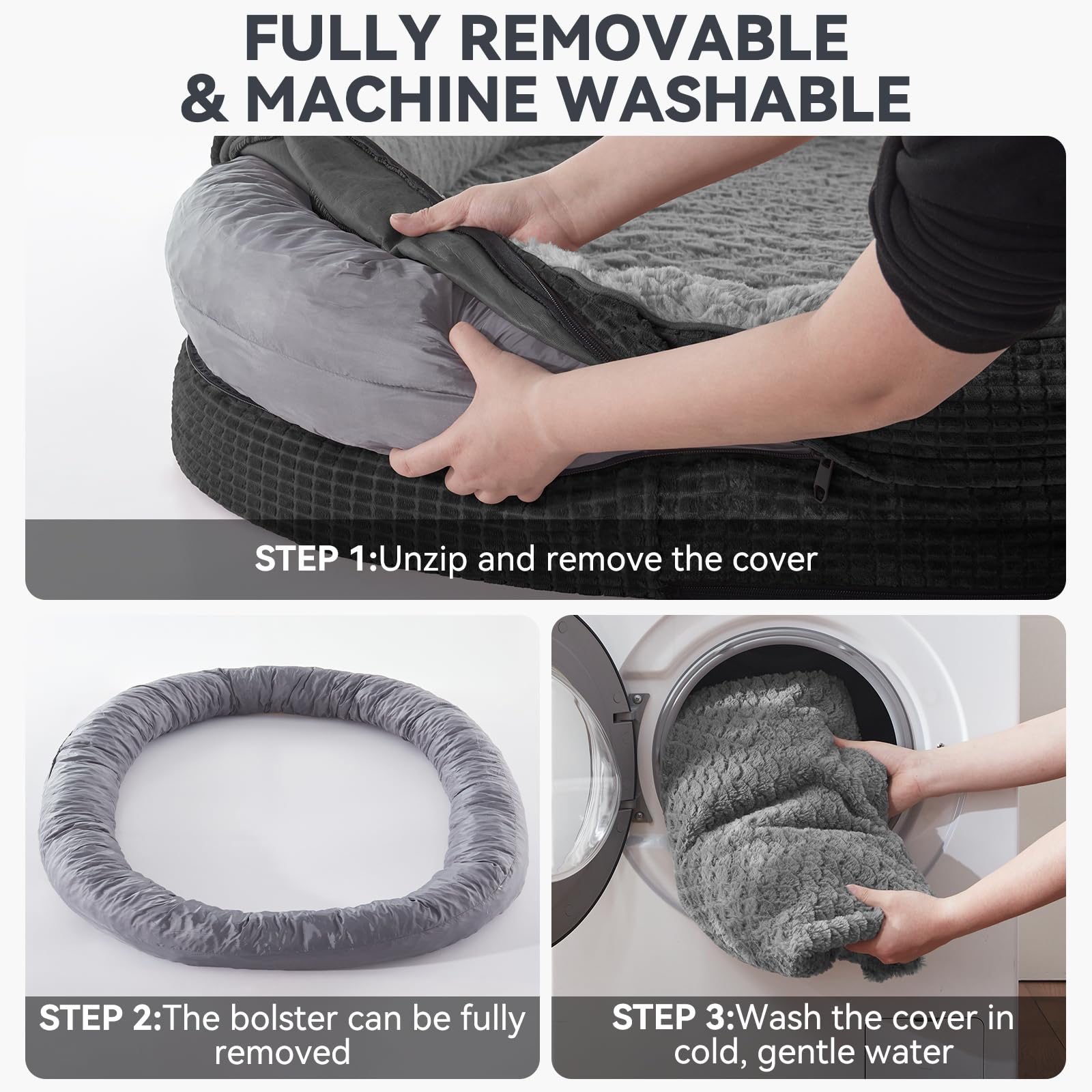 FULLY REMOVABLE & MACHINE WASHABLE

STEP 1:Unzip and remove the cover

STEP 2:The bolster can be fully removed

STEP 3:Wash the cover in cold, gentle water