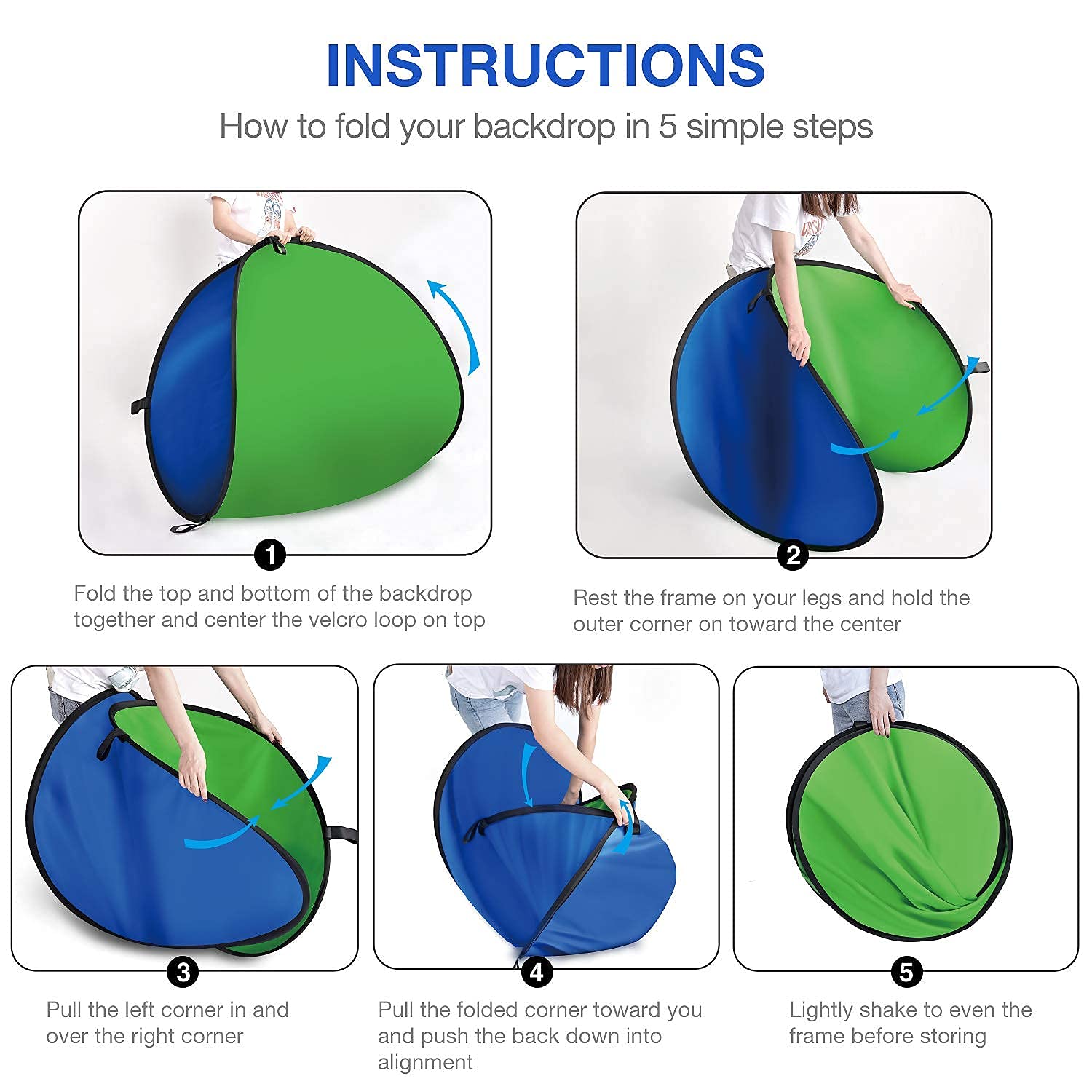 INSTRUCTIONS

How to fold your backdrop in 5 simple steps

1

Fold the top and bottom of the backdrop together and center the velcro loop on top

2

Rest the frame on your legs and hold the outer corner on toward the center

3

Pull the left corner in and over the right corner

4

Pull the folded corner toward you and push the back down into alignment

5

Lightly shake to even the frame before storing