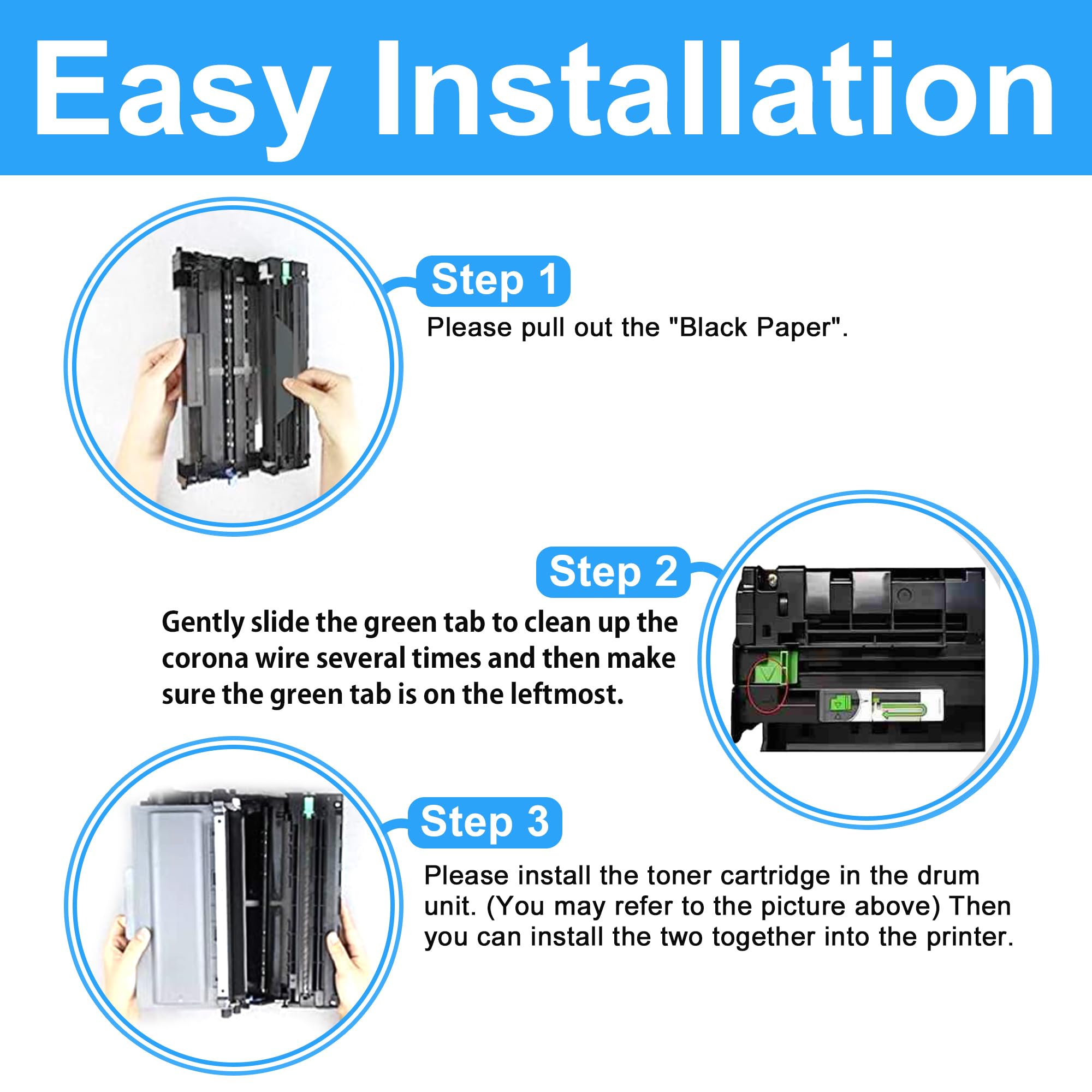 Easy Installation

Step 1

Please pull out the "Black Paper".

Step 2

Gently slide the green tab to clean up the corona wire several times and then make sure the green tab is on the leftmost.

Step 3

Please install the toner cartridge in the drum unit. (You may refer to the picture above) Then you can install the two together into the printer.