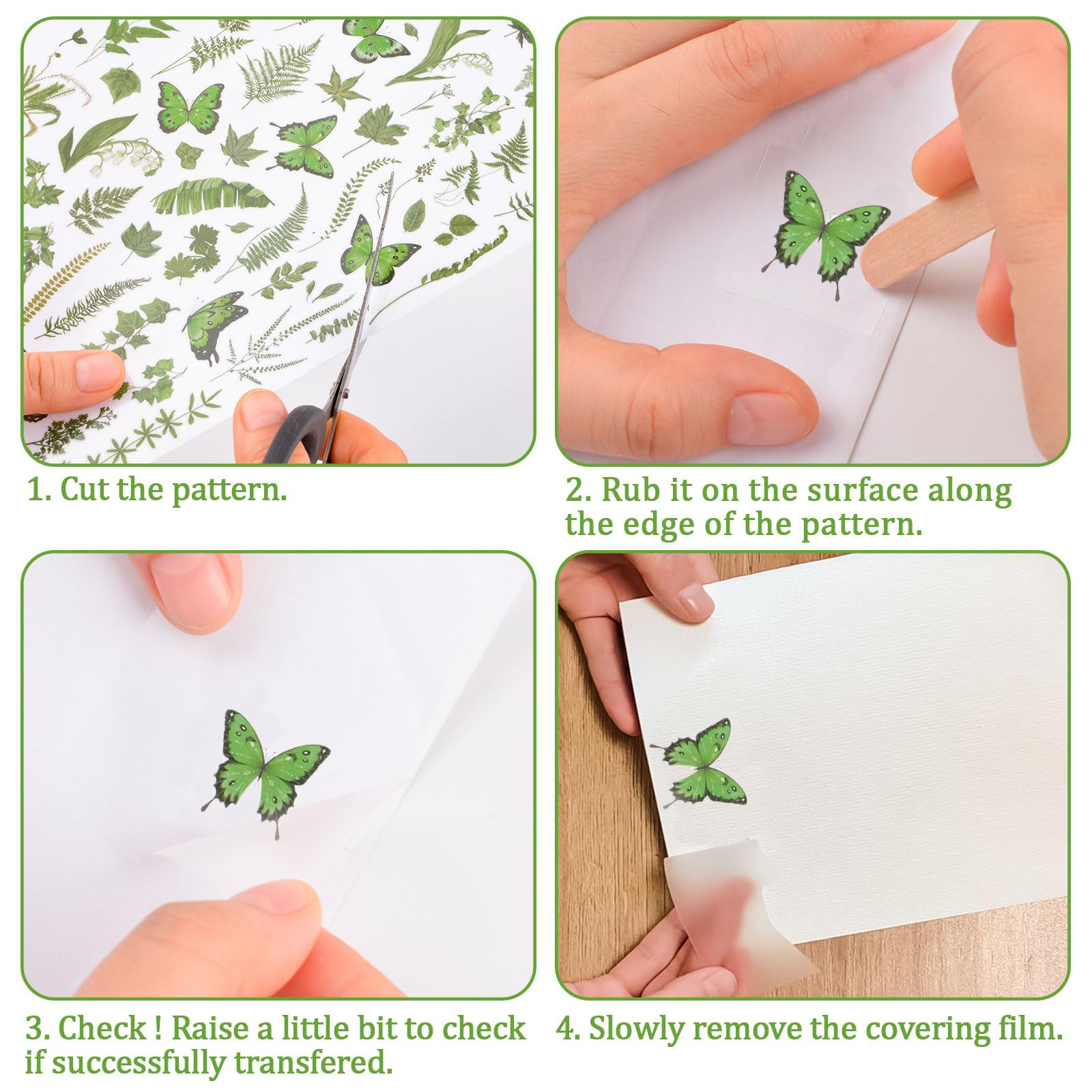 1. Cut the pattern.

2. Rub it on the surface along the edge of the pattern.

3. Check ! Raise a little bit to check if successfully transfered.

4. Slowly remove the covering film.