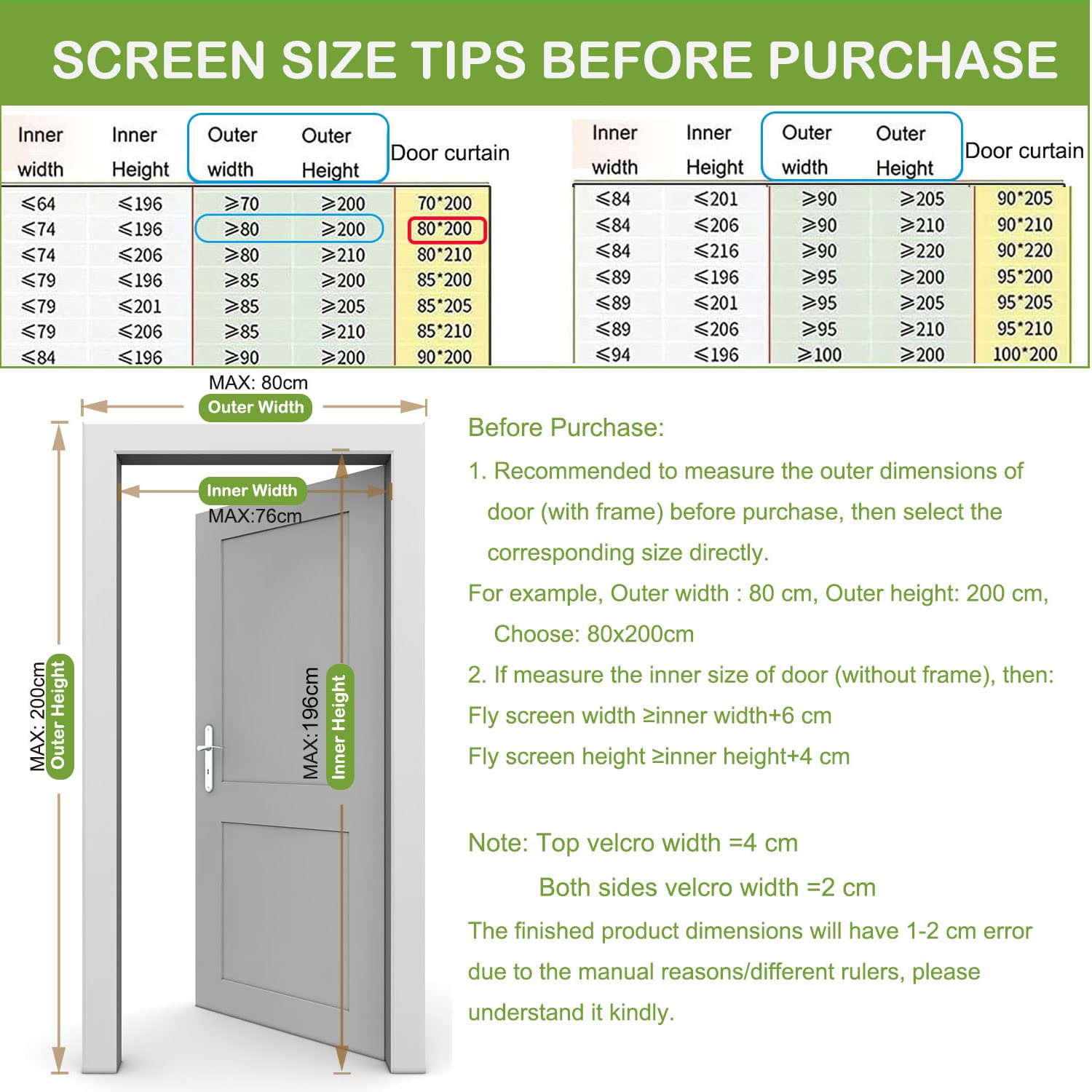 SCREEN SIZE TIPS BEFORE PURCHASE

| Inner width | Inner Height | Outer width | Outer Height | Door curtain |
|---|---|---|---|---|
| ≤64 | ≤196 | ≥70 | ≥200 | 70*200 |
| ≤74 | ≤196 | ≥80 | ≥200 | 80*200 |
| ≤74 | ≤206 | ≥80 | ≥210 | 80*210 |
| ≤79 | ≤196 | ≥85 | ≥200 | 85*200 |
| ≤79 | ≤201 | ≥85 | ≥205 | 85*205 |
| ≤79 | ≤206 | ≥85 | ≥210 | 85*210 |
| ≤84 | ≤196 | ≥90 | ≥200 | 90*200 |

| Inner width | Inner Height | Outer width | Outer Height | Door curtain |
|---|---|---|---|---|
| ≤84 | ≤201 | ≥90 | ≥205 | 90*205 |
| ≤84 | ≤206 | ≥90 | ≥210 | 90*210 |
| ≤84 | ≤216 | ≥90 | ≥220 | 90*220 |
| ≤89 | ≤196 | ≥95 | ≥200 | 95*200 |
| ≤89 | ≤201 | ≥95 | ≥205 | 95*205 |
| ≤89 | ≤206 | ≥95 | ≥210 | 95*210 |
| ≤94 | ≤196 | ≥100 | ≥200 | 100*200 |

MAX: 80cm
Outer Width
Inner Width
MAX:76cm
MAX: 200cm
Outer Height
MAX:196cm
Inner Height

Before Purchase:

1. Recommended to measure the outer dimensions of door (with frame) before purchase, then select the corresponding size directly.

For example, Outer width : 80 cm, Outer height: 200 cm, Choose: 80x200cm

2. If measure the inner size of door (without frame), then:

Fly screen width ≥inner width+6 cm

Fly screen height ≥inner height+4 cm

Note: Top velcro width =4 cm

Both sides velcro width =2 cm

The finished product dimensions will have 1-2 cm error due to the manual reasons/different rulers, please understand it kindly.