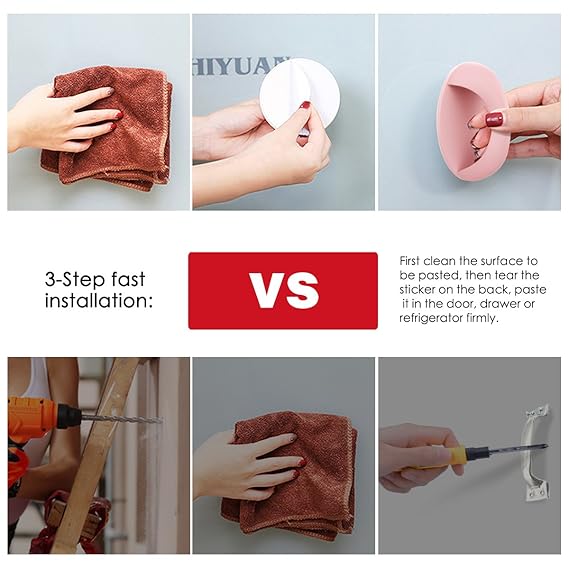 HIYUAN

3-Step fast installation:

VS

First clean the surface to be pasted, then tear the sticker on the back, paste it in the door, drawer or refrigerator firmly.