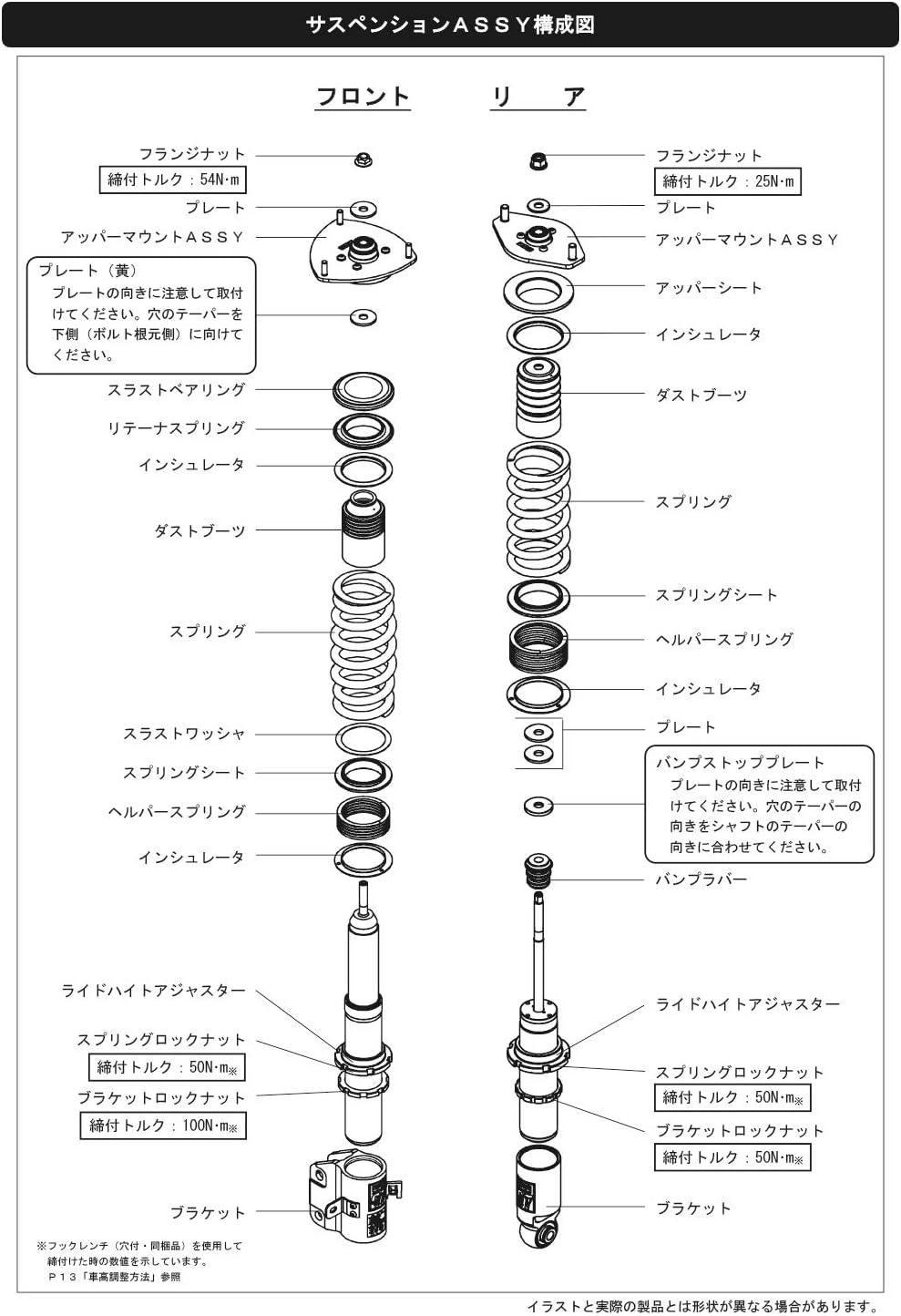 サスペンションＡＳＳＹ構成図

フロント

フランジナット
締付トルク：54N·m
プレート
アッパーマウントＡＳＳＹ
プレート（黄）
プレートの向きに注意して取付けてください。穴のテーパーを下側（ボルト根元側）に向けてください。
スラストベアリング
リテーナスプリング
インシュレータ
ダストブーツ
スプリング
スラストワッシャ
スプリングシート
ヘルパースプリング
インシュレータ
ライドハイトアジャスター
スプリングロックナット
締付トルク：50N·m※
ブラケットロックナット
締付トルク：100N·m※
ブラケット
※フックレンチ（穴付・同梱品）を使用して締付けた時の数値を示しています。
Ｐ１３「車高調整方法」参照

リ　ア

フランジナット
締付トルク：25N·m
プレート
アッパーマウントＡＳＳＹ
アッパーシート
インシュレータ
ダストブーツ
スプリング
スプリングシート
ヘルパースプリング
インシュレータ
プレート
バンプストッププレート
プレートの向きに注意して取付けてください。穴のテーパーの向きをシャフトのテーパーの向きに合わせてください。
バンプラバー
ライドハイトアジャスター
スプリングロックナット
締付トルク：50N·m※
ブラケットロックナット
締付トルク：50N·m※
ブラケット

イラストと実際の製品とは形状が異なる場合があります。