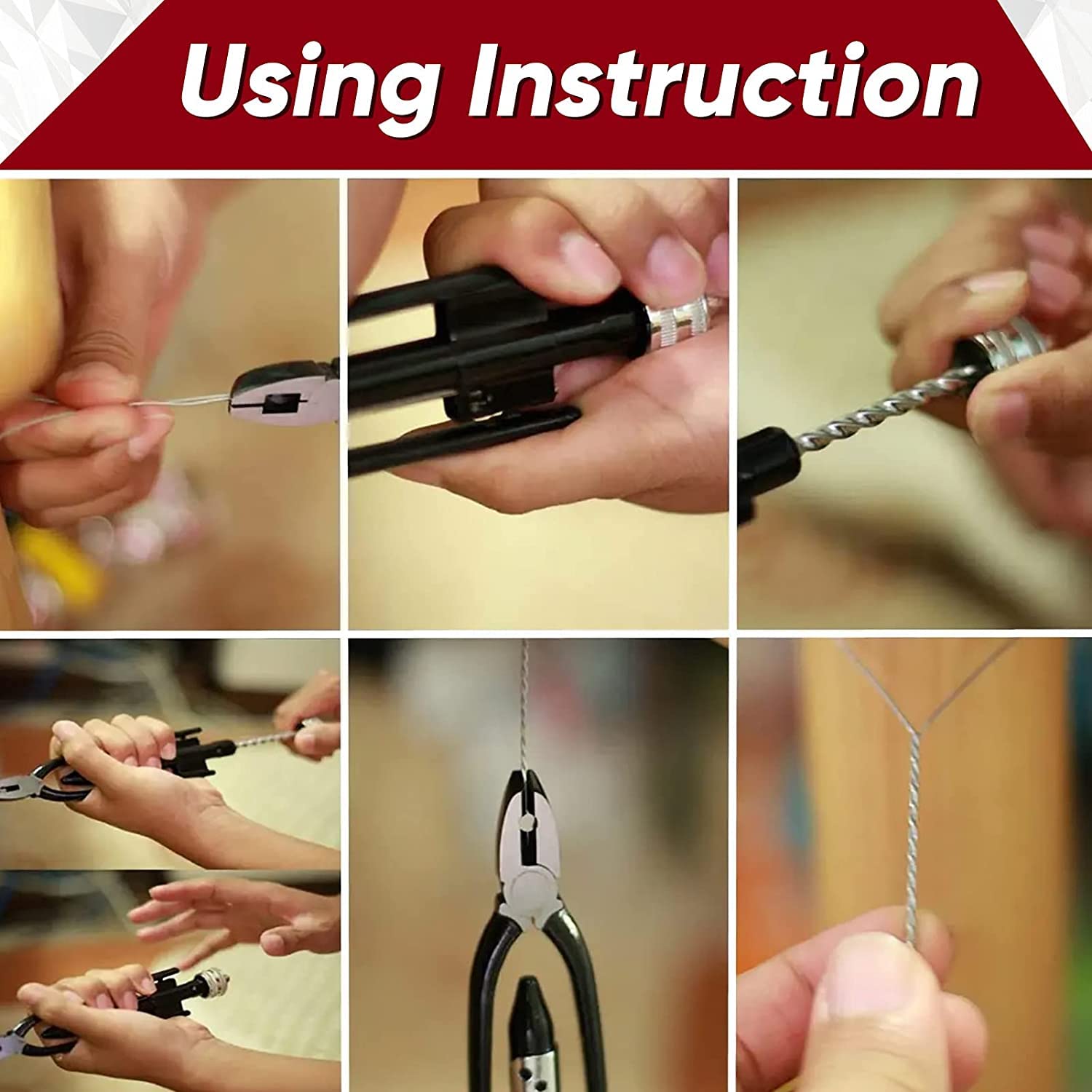 Using Instruction