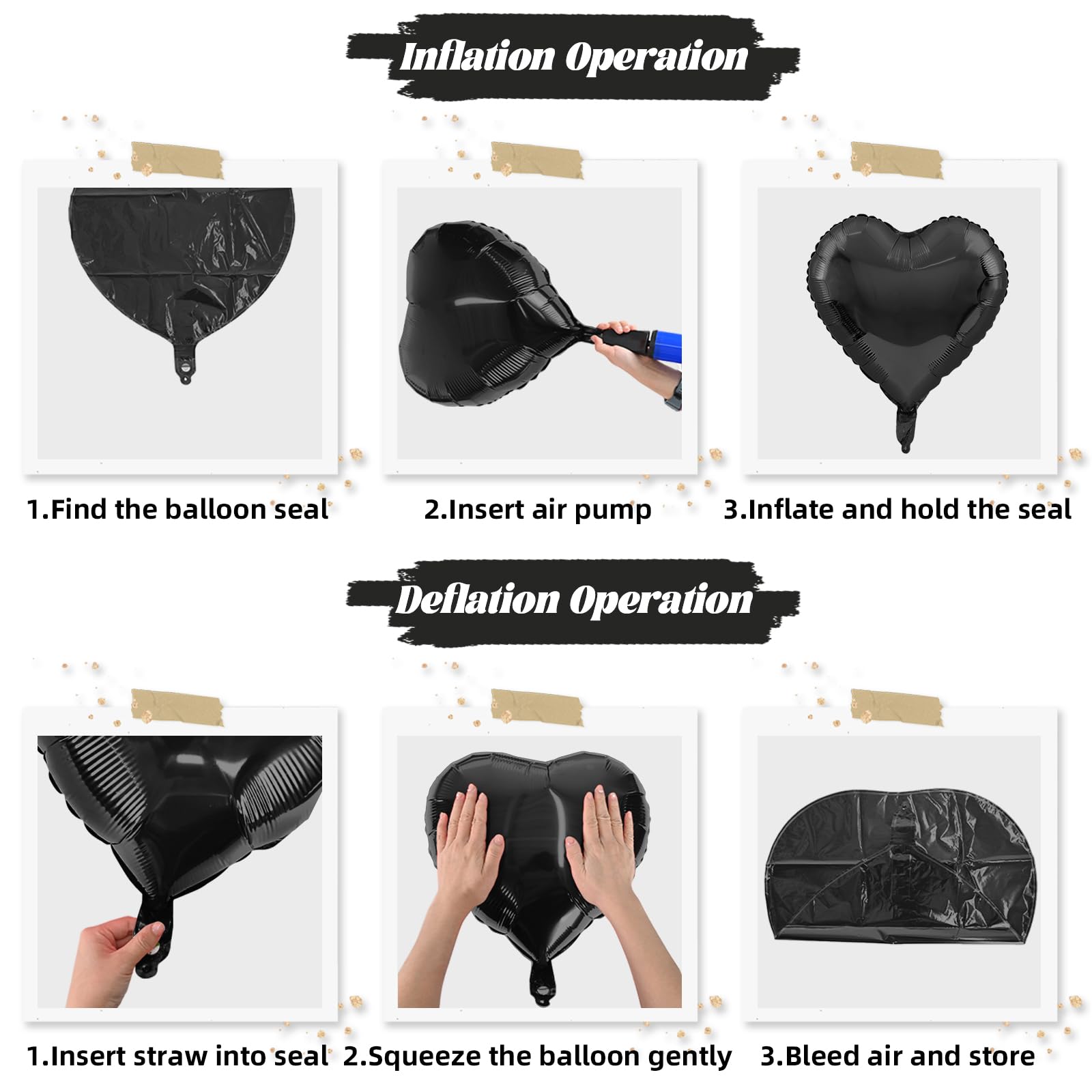 Inflation Operation

1.Find the balloon seal

2.Insert air pump

3.Inflate and hold the seal

Deflation Operation

1.Insert straw into seal

2.Squeeze the balloon gently

3.Bleed air and store