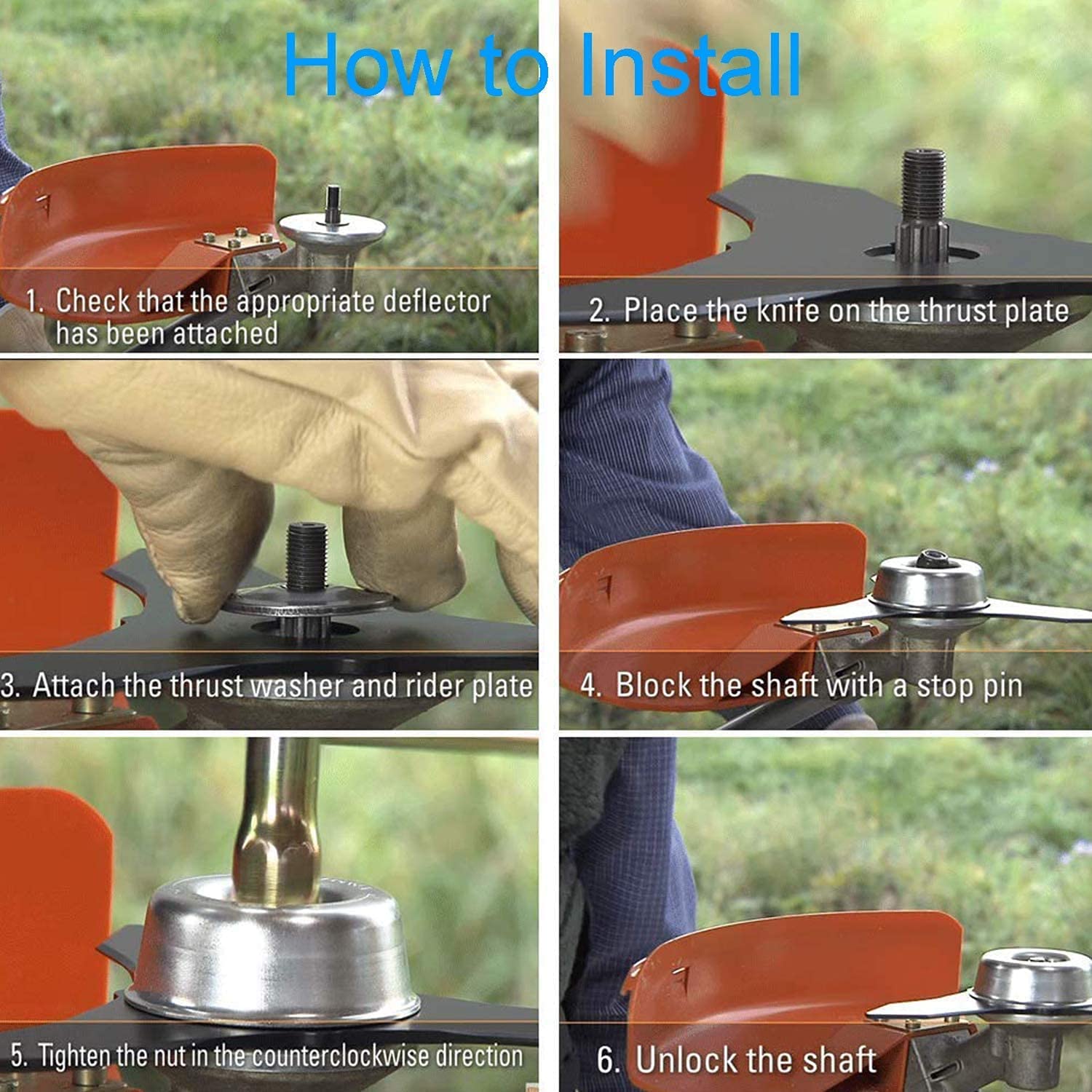 How to Install

1. Check that the appropriate deflector has been attached

2. Place the knife on the thrust plate

3. Attach the thrust washer and rider plate

4. Block the shaft with a stop pin

5. Tighten the nut in the counterclockwise direction

6. Unlock the shaft