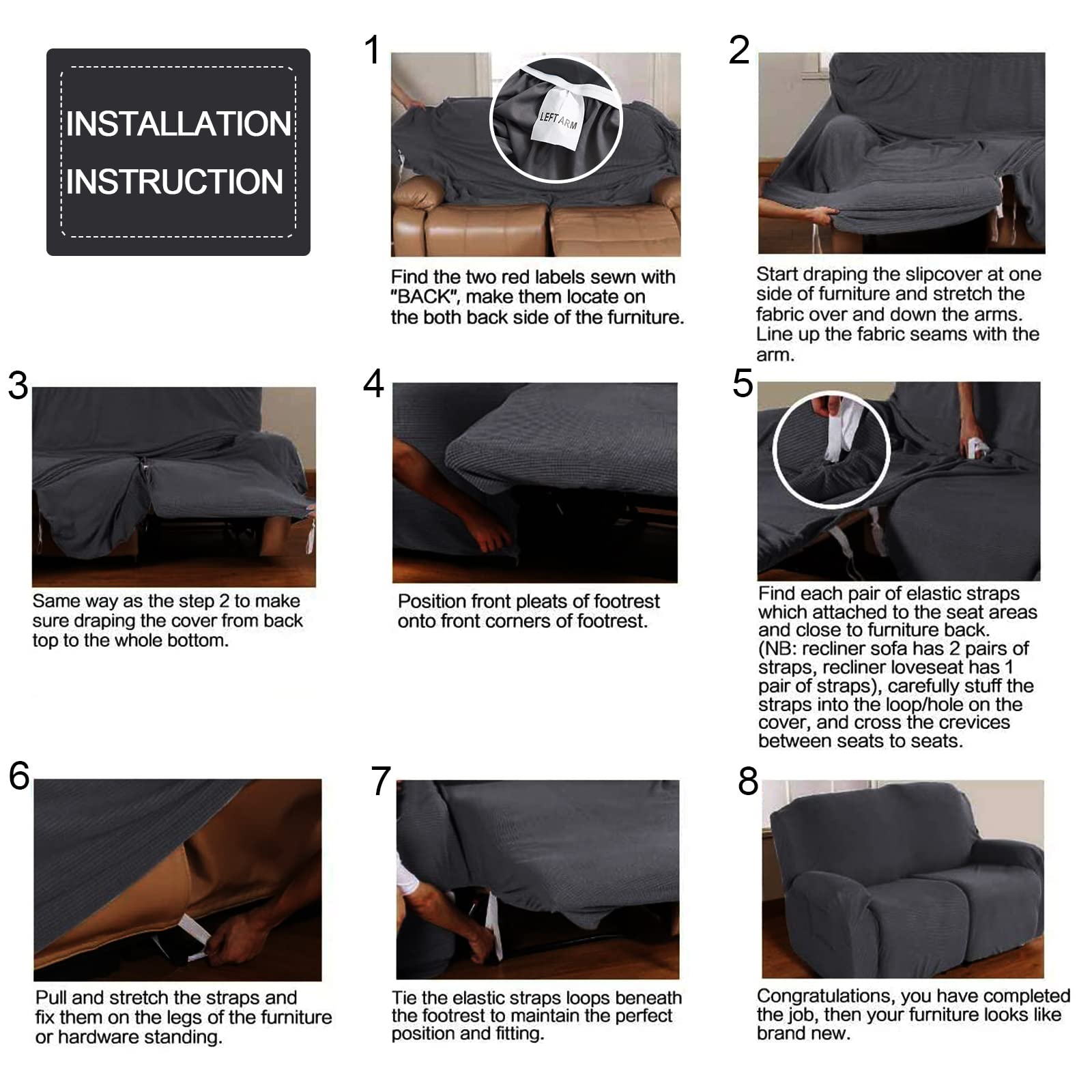 INSTALLATION INSTRUCTION

1

LEFT ARM

Find the two red labels sewn with "BACK", make them locate on the both back side of the furniture.

2

Start draping the slipcover at one side of furniture and stretch the fabric over and down the arms. Line up the fabric seams with the arm.

3

Same way as the step 2 to make sure draping the cover from back top to the whole bottom.

4

Position front pleats of footrest onto front corners of footrest.

5

Find each pair of elastic straps which attached to the seat areas and close to furniture back. (NB: recliner sofa has 2 pairs of straps, recliner loveseat has 1 pair of straps), carefully stuff the straps into the loop/hole on the cover, and cross the crevices between seats to seats.

6

Pull and stretch the straps and fix them on the legs of the furniture or hardware standing.

7

Tie the elastic straps loops beneath the footrest to maintain the perfect position and fitting.

8

Congratulations, you have completed the job, then your furniture looks like brand new.