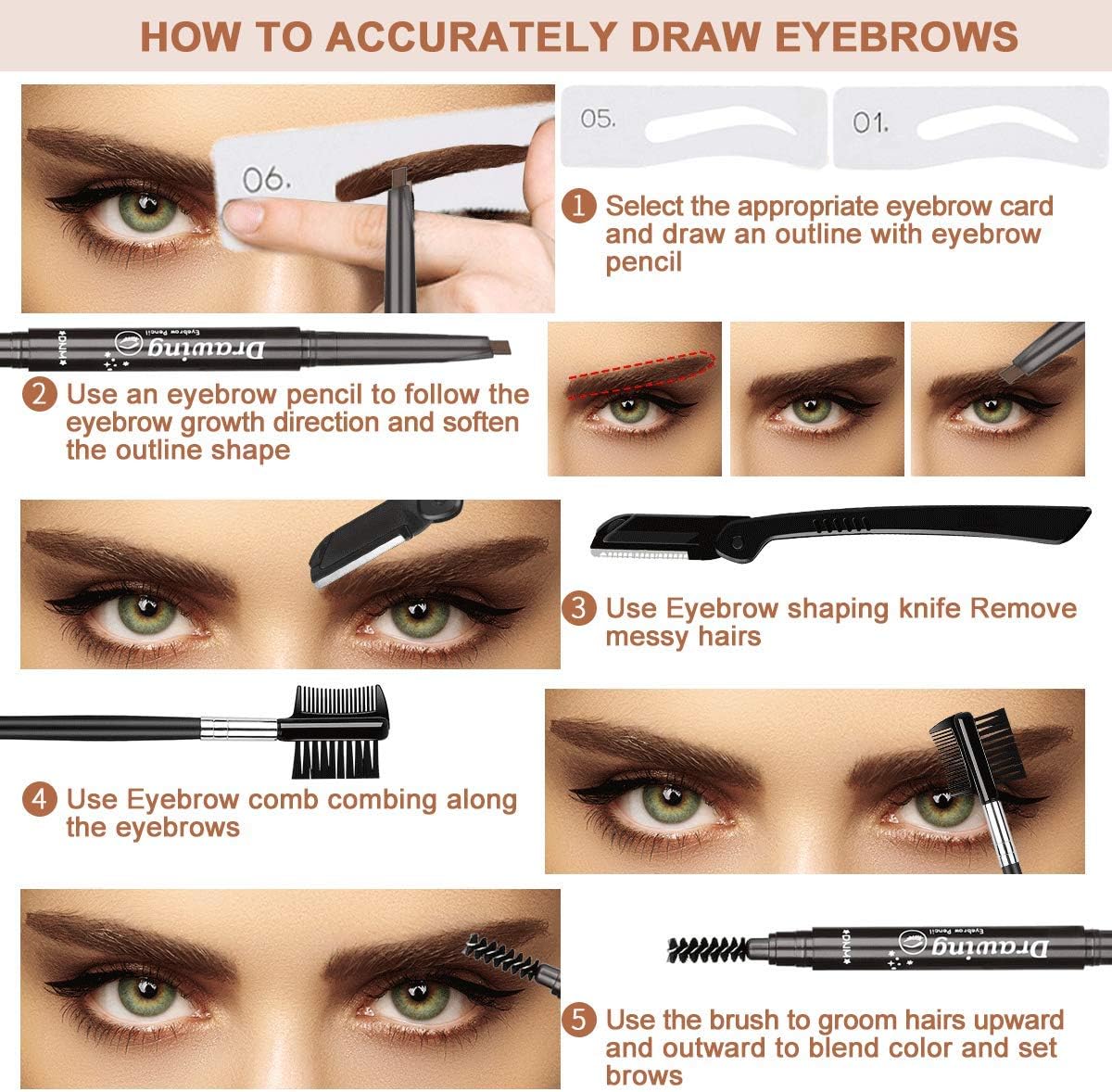 HOW TO ACCURATELY DRAW EYEBROWS

06.

05.

01.

1 Select the appropriate eyebrow card and draw an outline with eyebrow pencil

Drawing
Eyebrow Pencil

2 Use an eyebrow pencil to follow the eyebrow growth direction and soften the outline shape

3 Use Eyebrow shaping knife Remove messy hairs

4 Use Eyebrow comb combing along the eyebrows

Drawing
Eyebrow Pencil

5 Use the brush to groom hairs upward and outward to blend color and set brows