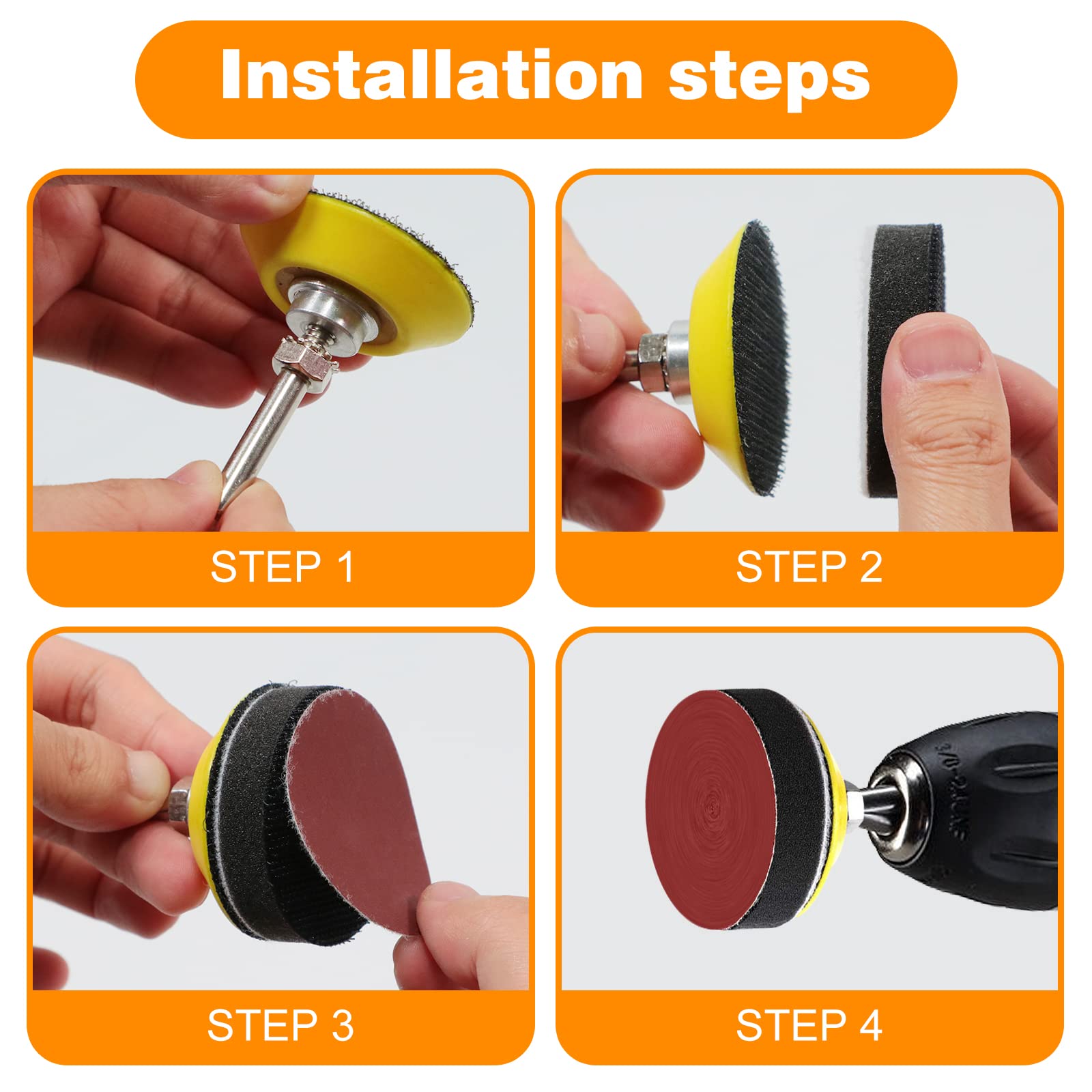 Installation steps

STEP 1

STEP 2

STEP 3

STEP 4