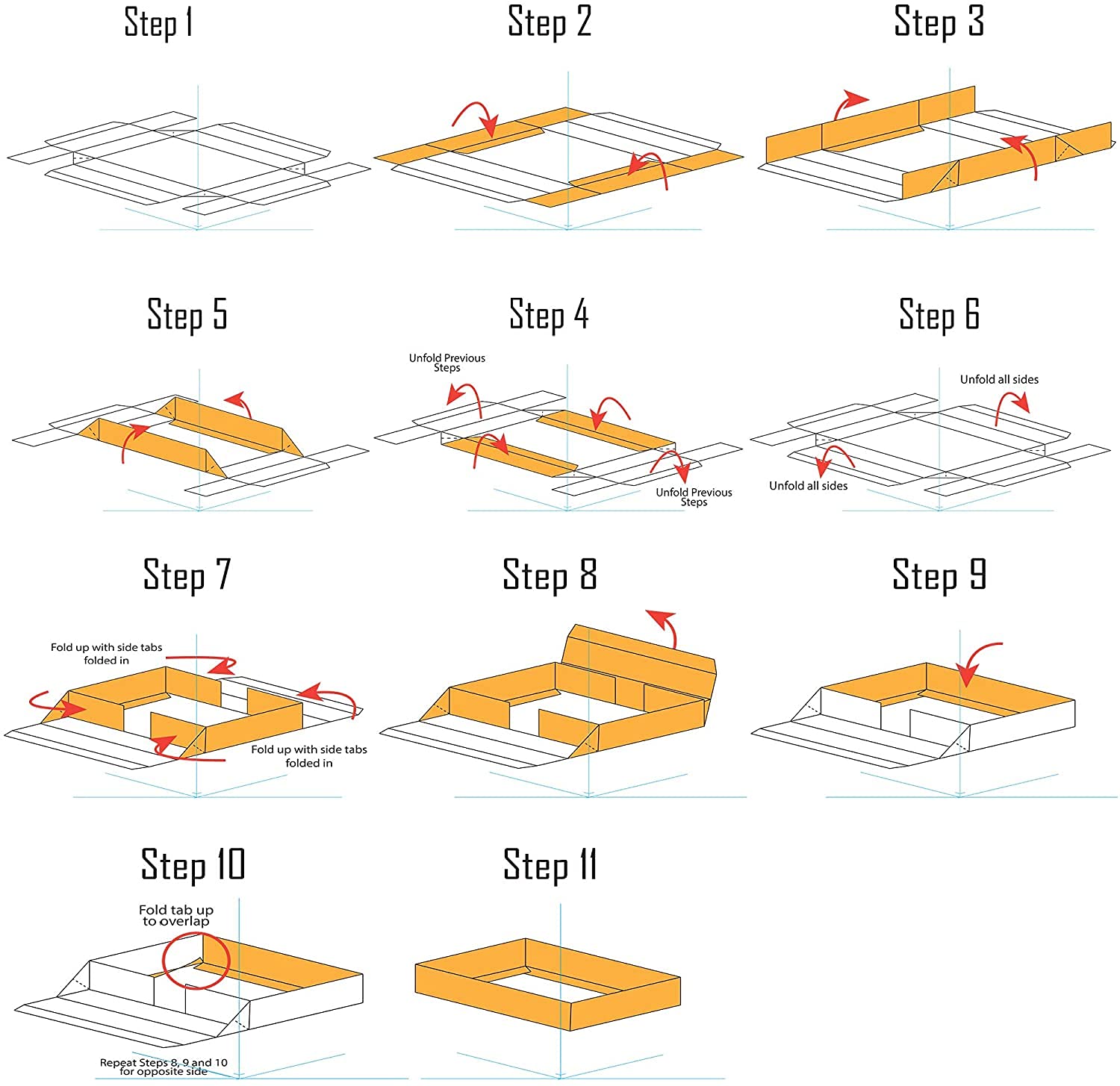 Step 1

Step 2

Step 3

Step 5

Step 4

Unfold Previous Steps

Unfold Previous Steps

Step 6

Unfold all sides

Unfold all sides

Step 7

Fold up with side tabs folded in

Fold up with side tabs folded in

Step 8

Step 9

Step 10

Fold tab up to overlap

Repeat Steps 8, 9 and 10 for opposite side

Step 11