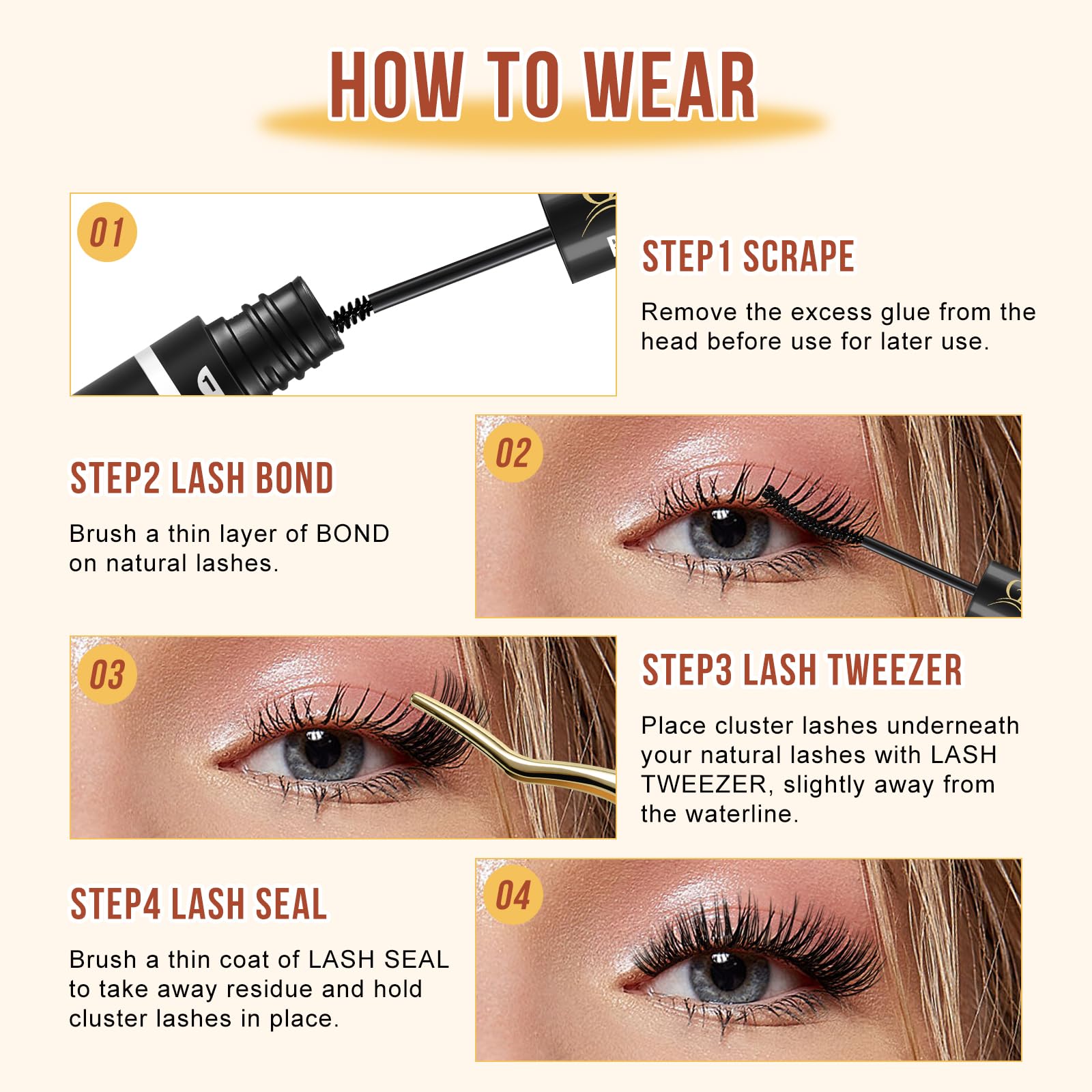 HOW TO WEAR

01

STEP1 SCRAPE

Remove the excess glue from the head before use for later use.

STEP2 LASH BOND

Brush a thin layer of BOND on natural lashes.

02

03

STEP3 LASH TWEEZER

Place cluster lashes underneath your natural lashes with LASH TWEEZER, slightly away from the waterline.

STEP4 LASH SEAL

Brush a thin coat of LASH SEAL to take away residue and hold cluster lashes in place.

04