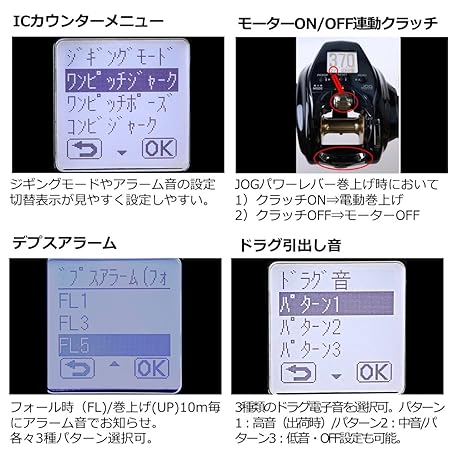 ICカウンターメニュー

ジギングモード
ワンピッチジャーク
ワンピッチポーズ
コンビジャーク
OK

ジギングモードやアラーム音の設定切替表示が見やすく設定しやすい。

モーターON/OFF連動クラッチ

370

JOG

JOGパワーレバー巻上げ時において
1）クラッチON⇒電動巻上げ
2）クラッチOFF⇒モーターOFF

デプスアラーム

゛プスアラーム(フォ
FL1
FL3
FL5
OK

フォール時（FL)/巻上げ(UP)10m毎にアラーム音でお知らせ。
各々3種パターン選択可。

ドラグ引出し音

ドラグ音
パターン1
パターン2
パターン3
OK

3種類のドラグ電子音を選択可。パターン1：高音（出荷時）/パターン2：中音/パターン3：低音・OFF設定も可能。