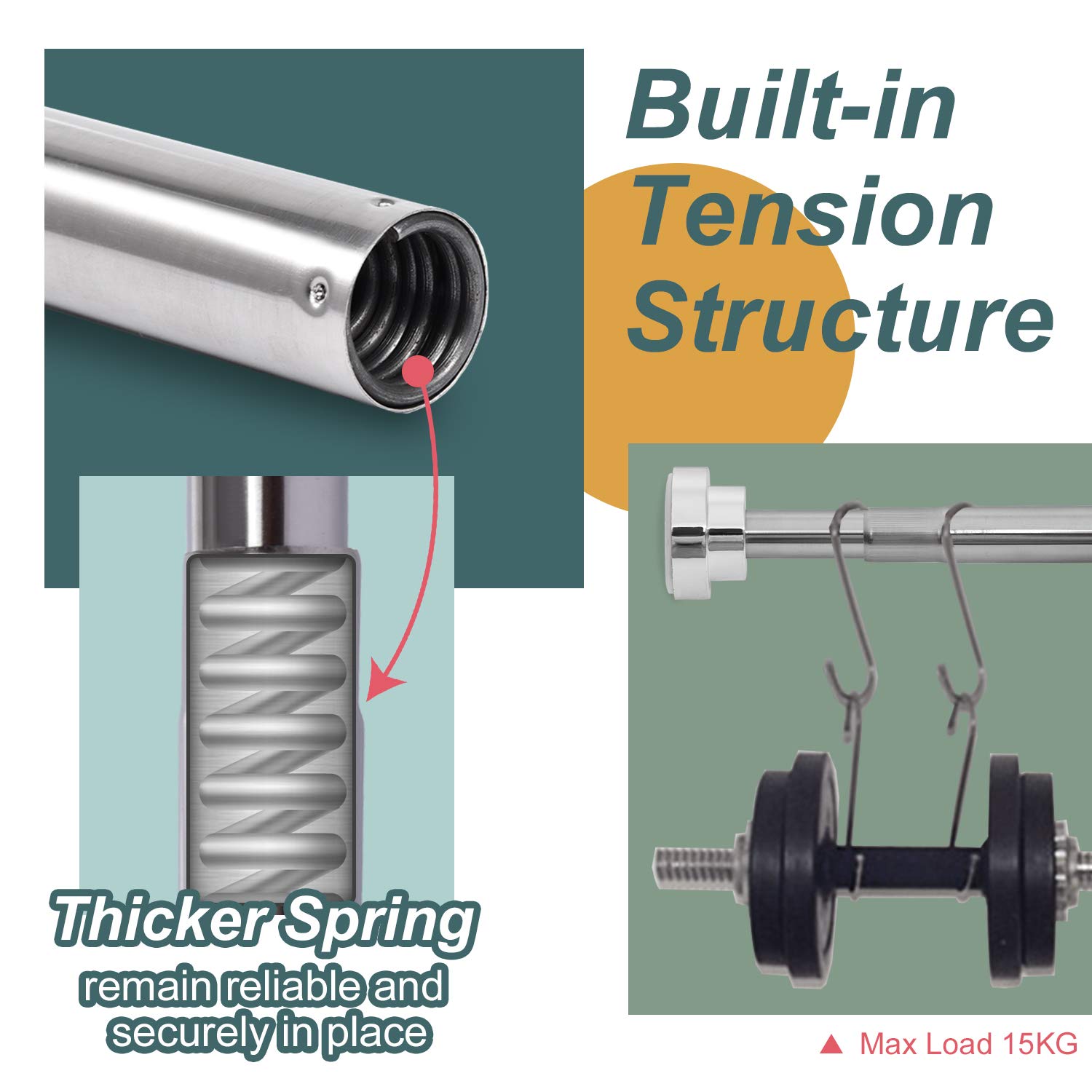 Built-in Tension Structure

Thicker Spring
remain reliable and securely in place

▲ Max Load 15KG