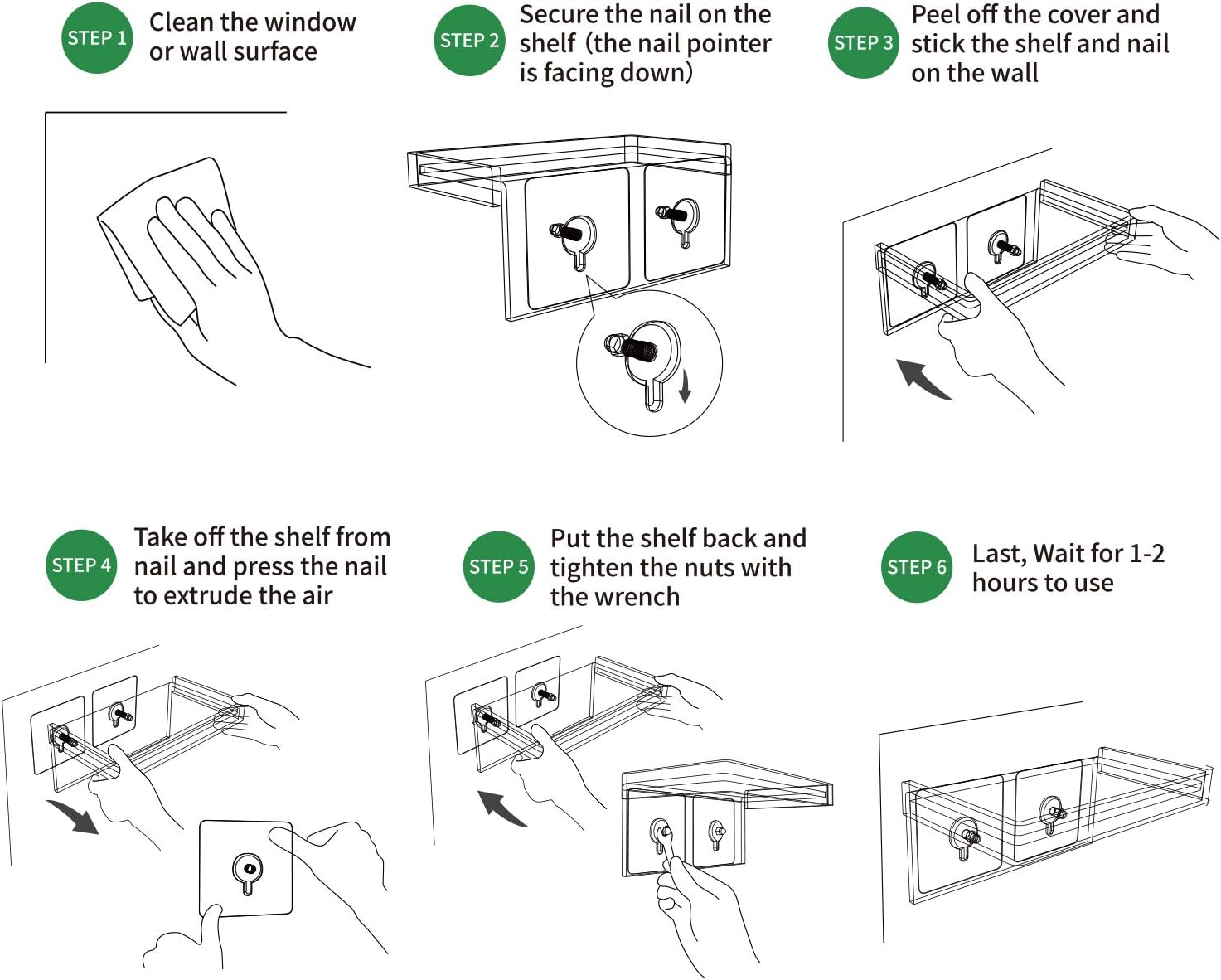 STEP 1 Clean the window or wall surface

STEP 2 Secure the nail on the shelf (the nail pointer is facing down)

STEP 3 Peel off the cover and stick the shelf and nail on the wall

STEP 4 Take off the shelf from nail and press the nail to extrude the air

STEP 5 Put the shelf back and tighten the nuts with the wrench

STEP 6 Last, Wait for 1-2 hours to use