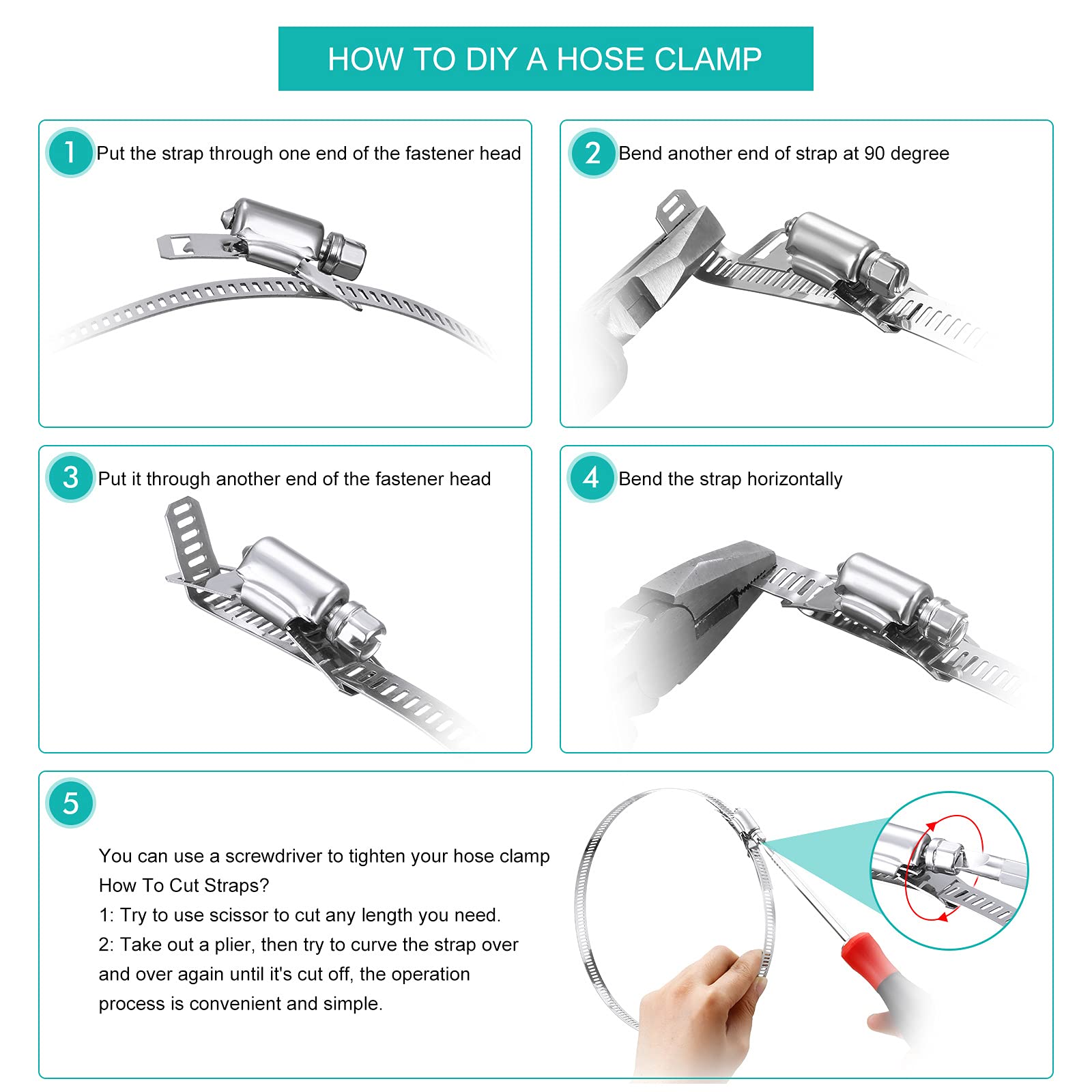 HOW TO DIY A HOSE CLAMP

1 Put the strap through one end of the fastener head

2 Bend another end of strap at 90 degree

3 Put it through another end of the fastener head

4 Bend the strap horizontally

5

You can use a screwdriver to tighten your hose clamp
How To Cut Straps?
1: Try to use scissor to cut any length you need.
2: Take out a plier, then try to curve the strap over and over again until it's cut off, the operation process is convenient and simple.