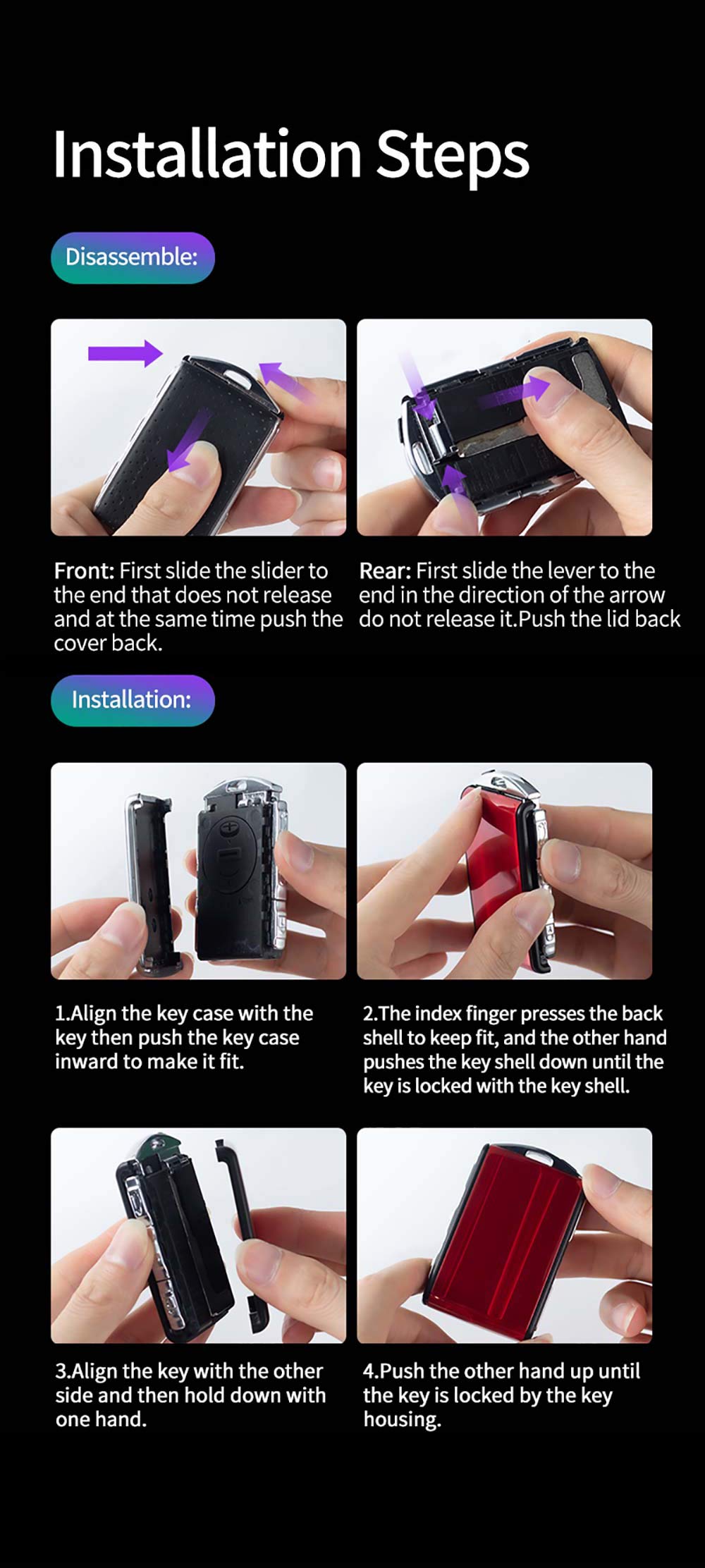 Installation Steps

Disassemble:

Front: First slide the slider to the end that does not release and at the same time push the cover back.

Rear: First slide the lever to the end in the direction of the arrow do not release it.Push the lid back

Installation:

1.Align the key case with the key then push the key case inward to make it fit.

2.The index finger presses the back shell to keep fit, and the other hand pushes the key shell down until the key is locked with the key shell.

3.Align the key with the other side and then hold down with one hand.

4.Push the other hand up until the key is locked by the key housing.